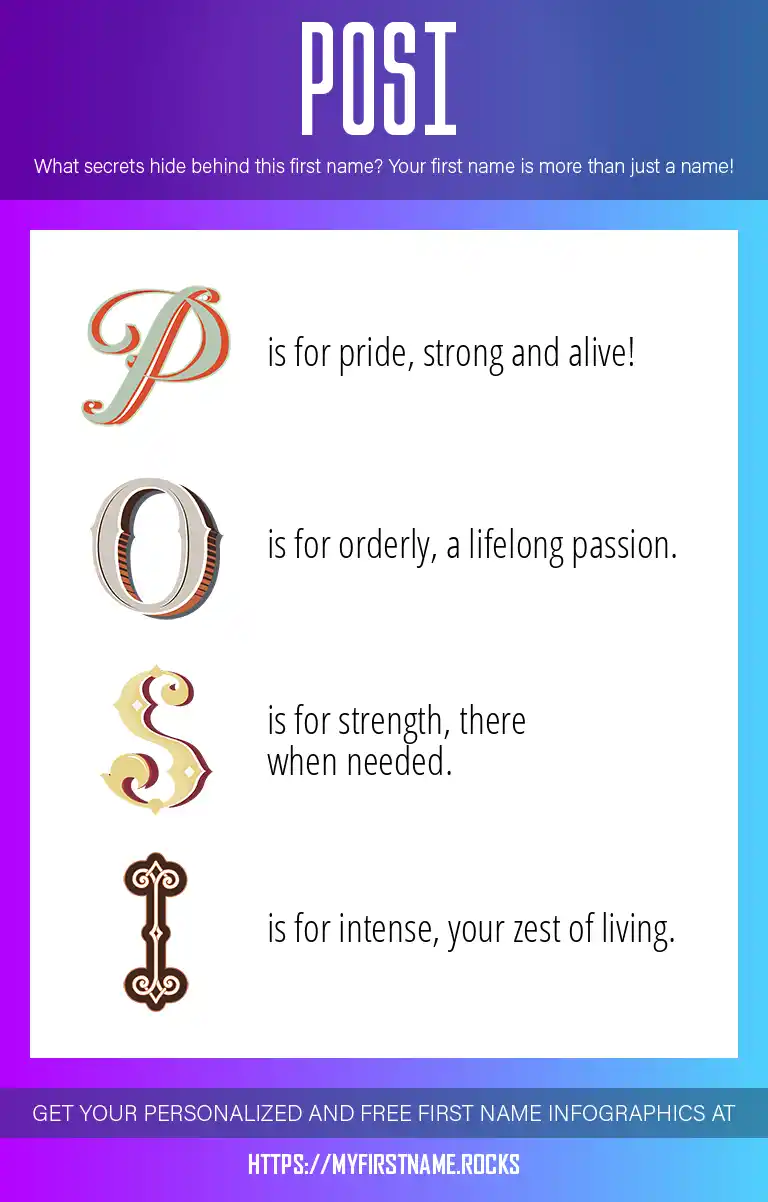 POSI

What secrets hide behind this first name? Your first name is more than just a name!

P is for pride, strong and alive!

O is for orderly, a lifelong passion.

S is for strength, there when needed.

I is for intense, your zest of living.

GET YOUR PERSONALIZED AND FREE FIRST NAME INFOGRAPHICS AT

HTTPS://MYFIRSTNAME.ROCKS