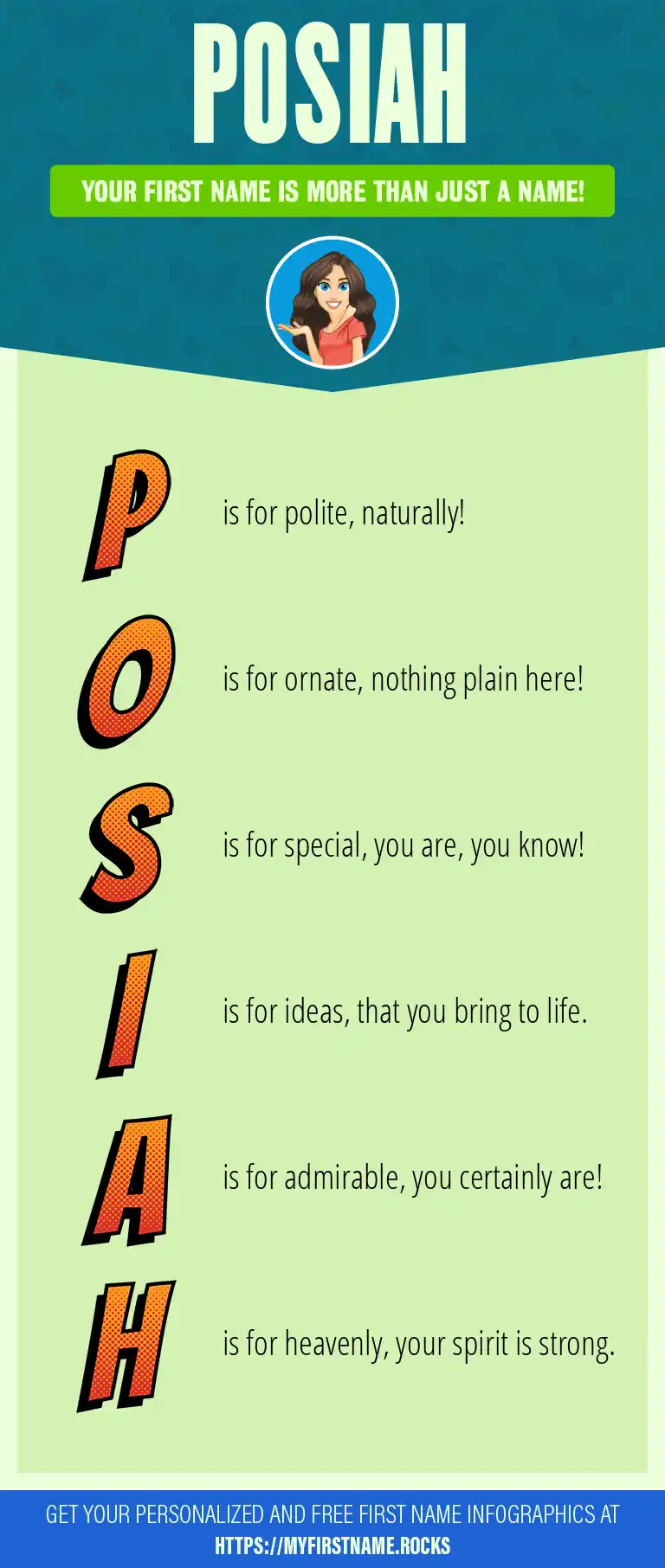 POSIAH

YOUR FIRST NAME IS MORE THAN JUST A NAME!

P is for polite, naturally!

O is for ornate, nothing plain here!

S is for special, you are, you know!

I is for ideas, that you bring to life.

A is for admirable, you certainly are!

H is for heavenly, your spirit is strong.

GET YOUR PERSONALIZED AND FREE FIRST NAME INFOGRAPHICS AT HTTPS://MYFIRSTNAME.ROCKS