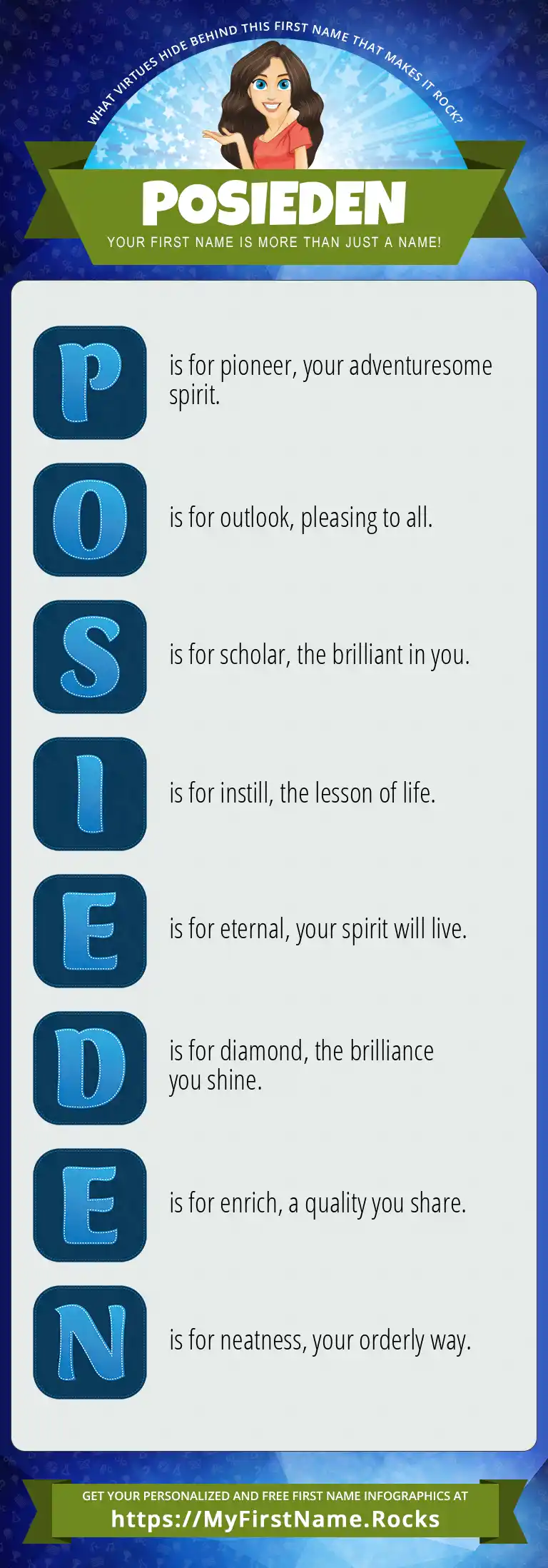 WHAT VIRTUES HIDE BEHIND THIS FIRST NAME THAT MAKES IT ROCK?

POSIEDEN

YOUR FIRST NAME IS MORE THAN JUST A NAME!

P is for pioneer, your adventuresome spirit.

O is for outlook, pleasing to all.

S is for scholar, the brilliant in you.

I is for instill, the lesson of life.

E is for eternal, your spirit will live.

D is for diamond, the brilliance you shine.

E is for enrich, a quality you share.

N is for neatness, your orderly way.

GET YOUR PERSONALIZED AND FREE FIRST NAME INFOGRAPHICS AT
https://MyFirstName.Rocks