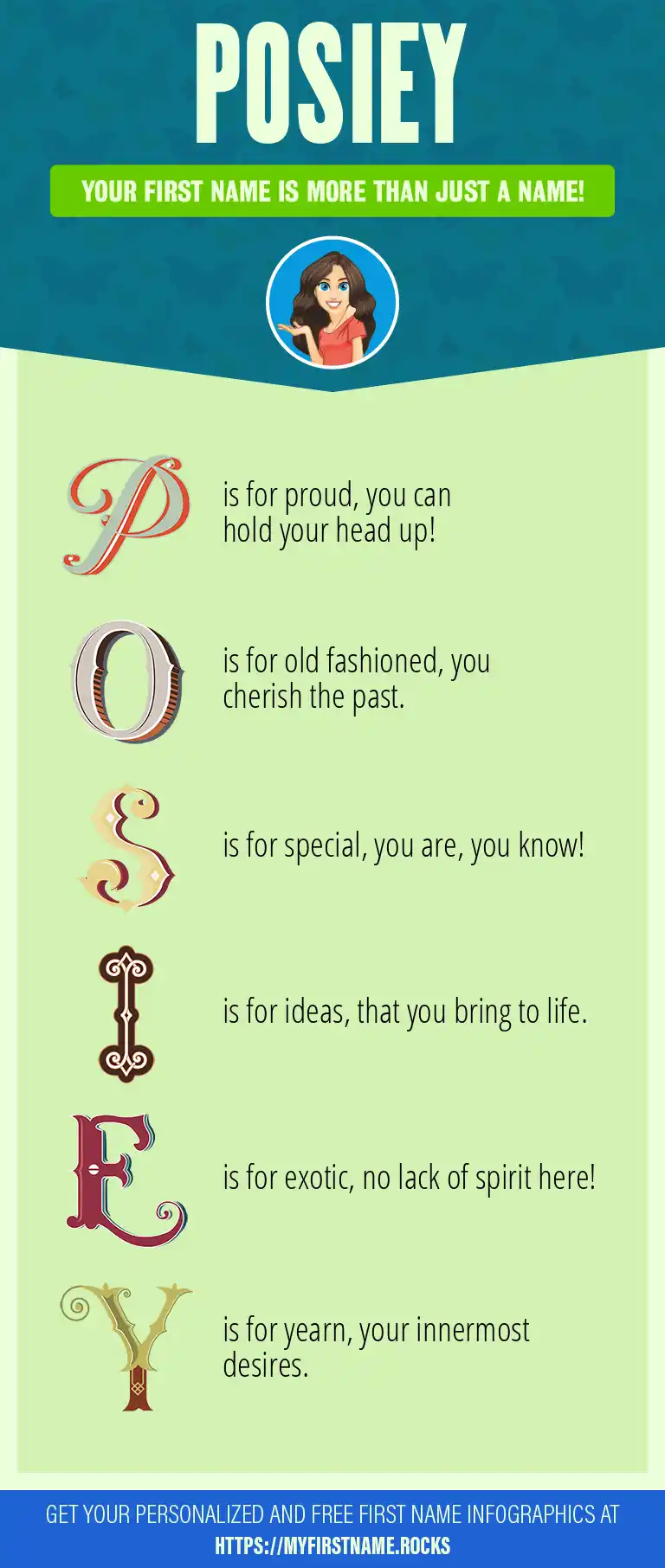 POSIEY

YOUR FIRST NAME IS MORE THAN JUST A NAME!

P is for proud, you can hold your head up!

O is for old fashioned, you cherish the past.

S is for special, you are, you know!

I is for ideas, that you bring to life.

E is for exotic, no lack of spirit here!

Y is for yearn, your innermost desires.

GET YOUR PERSONALIZED AND FREE FIRST NAME INFOGRAPHICS AT HTTPS://MYFIRSTNAME.ROCKS