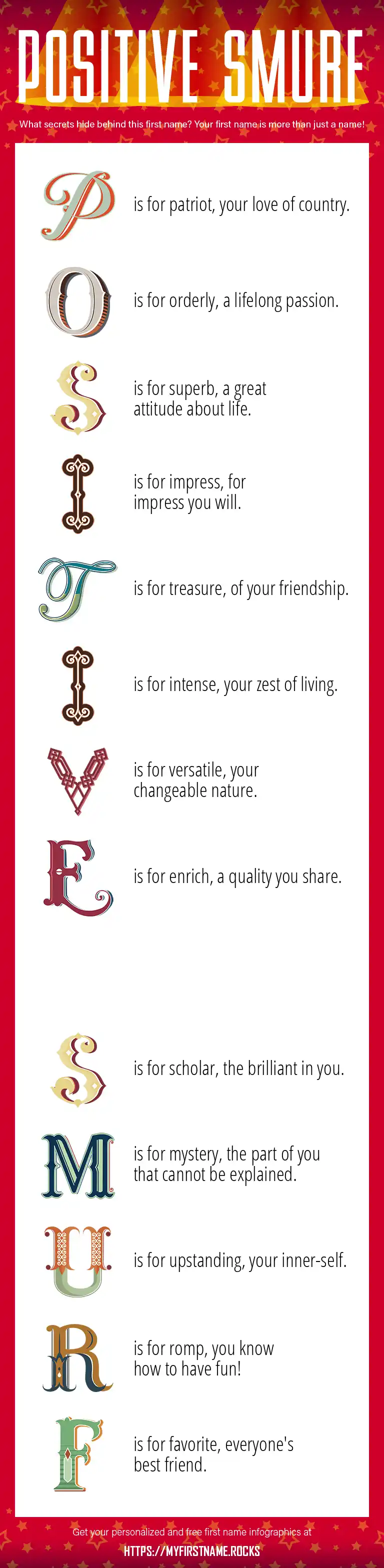 POSITIVE SMURF

What secrets hide behind this first name? Your first name is more than just a name!

P is for patriot, your love of country.

O is for orderly, a lifelong passion.

S is for superb, a great attitude about life.

I is for impress, for impress you will.

T is for treasure, of your friendship.

I is for intense, your zest of living.

V is for versatile, your changeable nature.

E is for enrich, a quality you share.

S is for scholar, the brilliant in you.

M is for mystery, the part of you that cannot be explained.

U is for upstanding, your inner-self.

R is for romp, you know how to have fun!

F is for favorite, everyone's best friend.

Get your personalized and free first name infographics at

HTTPS://MYFIRSTNAME.ROCKS