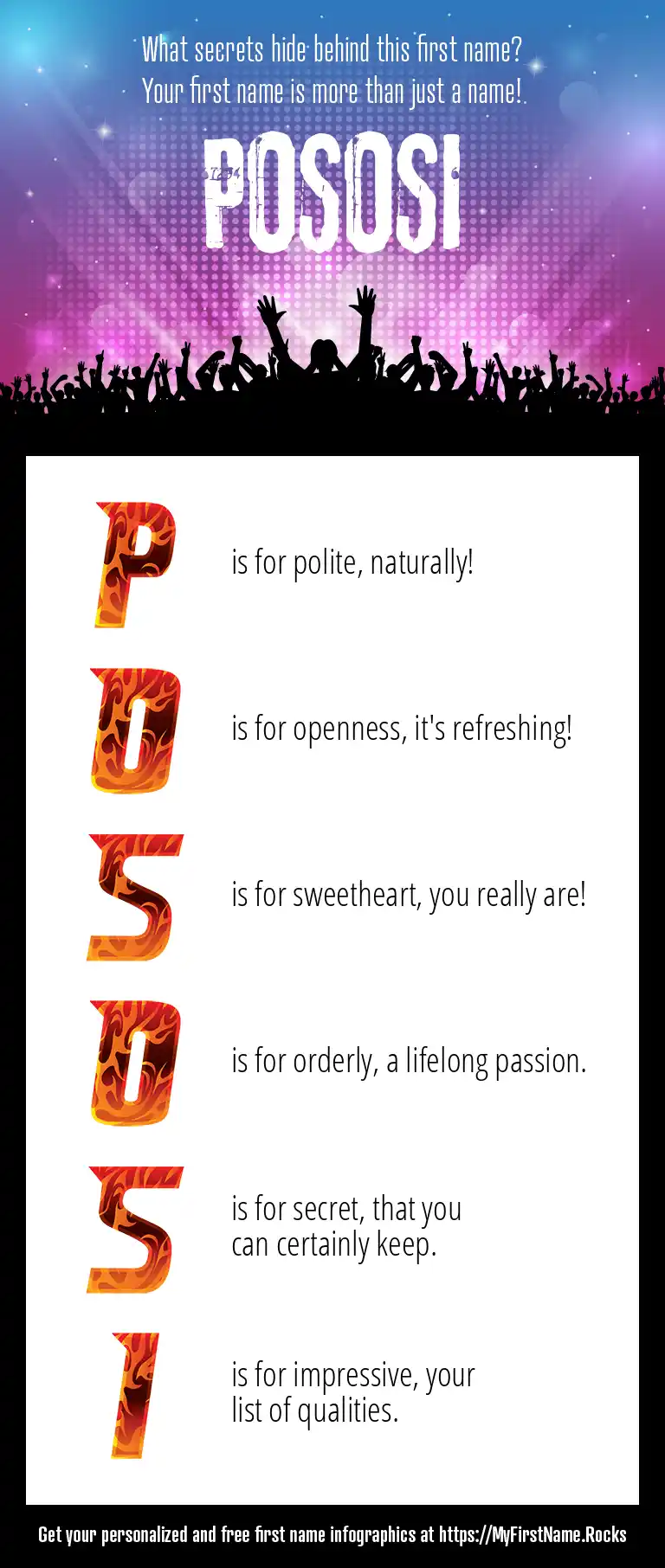 What secrets hide behind this first name?
Your first name is more than just a name!

POSOSI

P is for polite, naturally!

O is for openness, it's refreshing!

S is for sweetheart, you really are!

O is for orderly, a lifelong passion.

S is for secret, that you can certainly keep.

I is for impressive, your list of qualities.

Get your personalized and free first name infographics at https://MyFirstName.Rocks