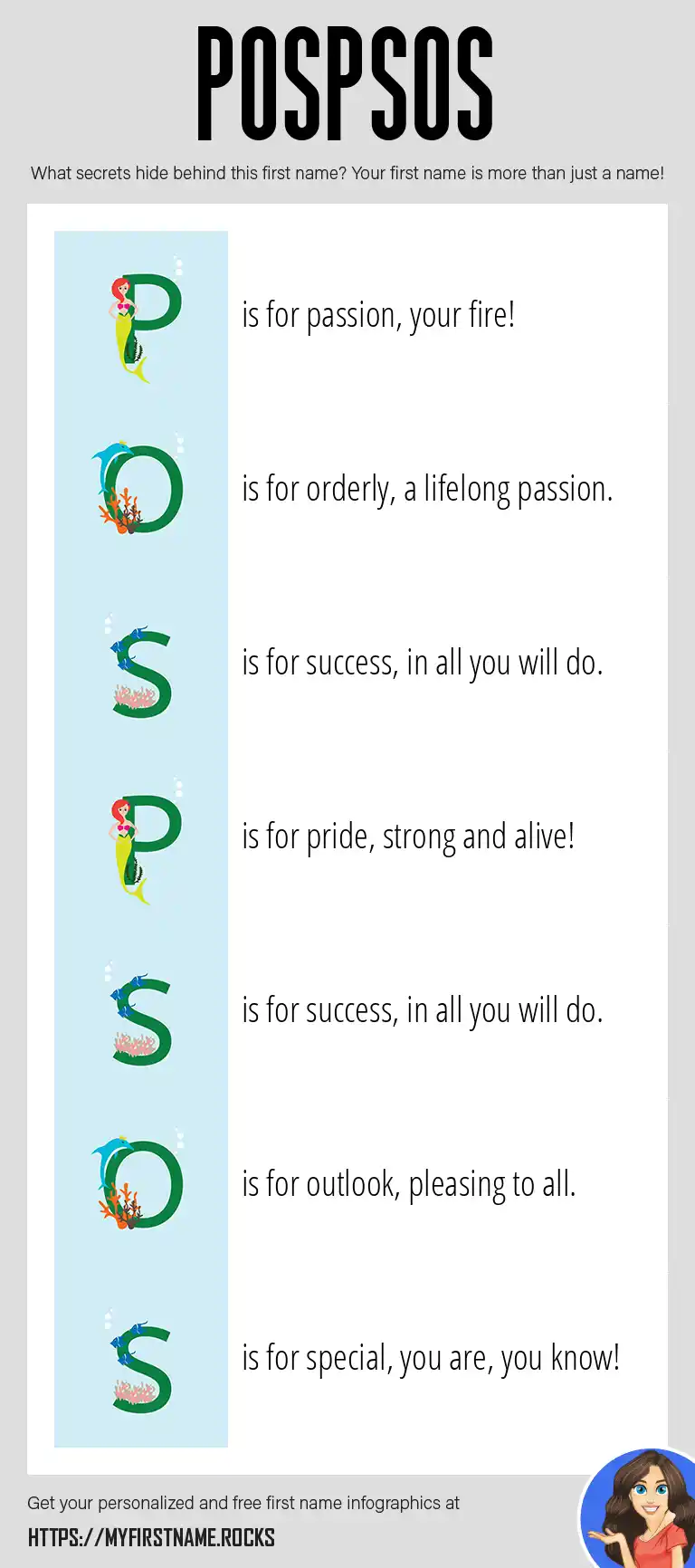 POSPSOS

What secrets hide behind this first name? Your first name is more than just a name!

P is for passion, your fire!

O is for orderly, a lifelong passion.

S is for success, in all you will do.

P is for pride, strong and alive!

S is for success, in all you will do.

O is for outlook, pleasing to all.

S is for special, you are, you know!

Get your personalized and free first name infographics at

HTTPS://MYFIRSTNAME.ROCKS