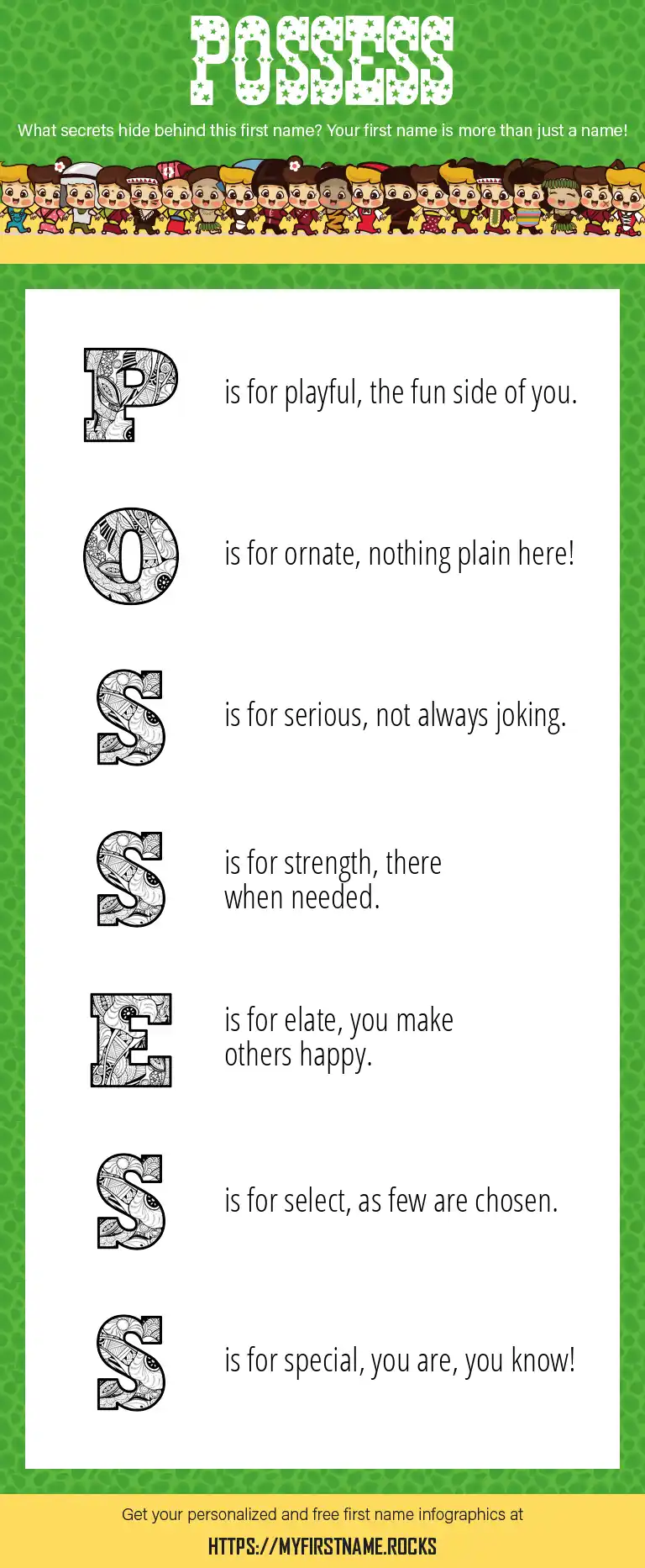 POSSESS

What secrets hide behind this first name? Your first name is more than just a name!

P is for playful, the fun side of you.

O is for ornate, nothing plain here!

S is for serious, not always joking.

S is for strength, there when needed.

E is for elate, you make others happy.

S is for select, as few are chosen.

S is for special, you are, you know!

Get your personalized and free first name infographics at

HTTPS://MYFIRSTNAME.ROCKS