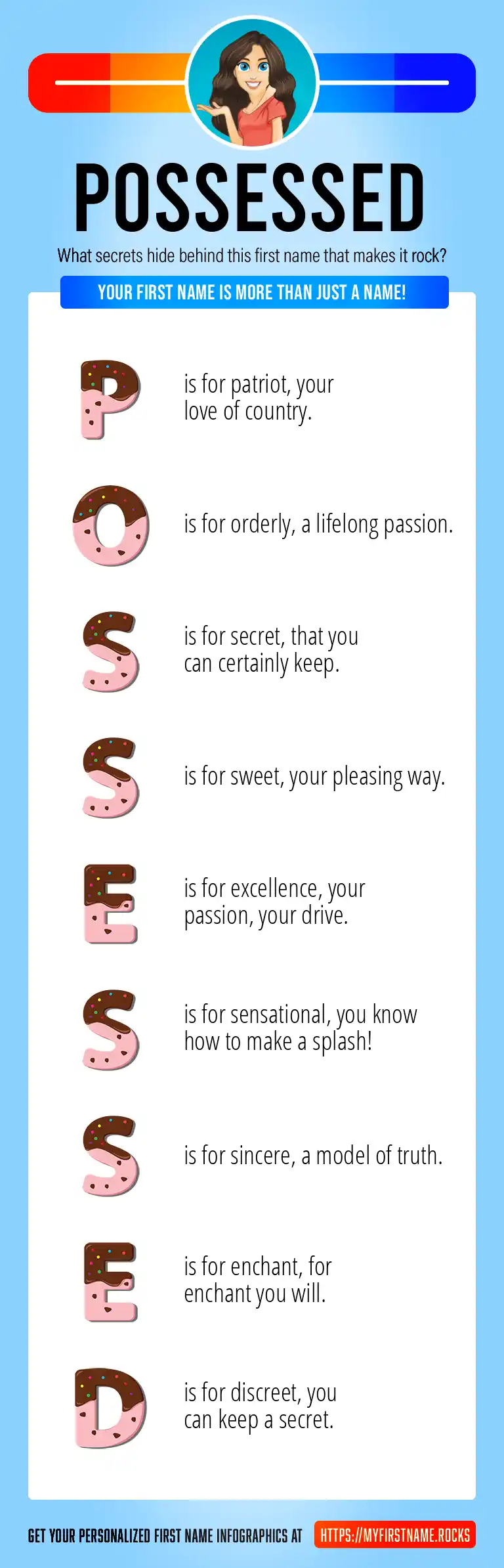 POSSESSED

What secrets hide behind this first name that makes it rock?

YOUR FIRST NAME IS MORE THAN JUST A NAME!

P is for patriot, your love of country.

O is for orderly, a lifelong passion.

S is for secret, that you can certainly keep.

S is for sweet, your pleasing way.

E is for excellence, your passion, your drive.

S is for sensational, you know how to make a splash!

S is for sincere, a model of truth.

E is for enchant, for enchant you will.

D is for discreet, you can keep a secret.

GET YOUR PERSONALIZED FIRST NAME INFOGRAPHICS AT HTTPS://MYFIRSTNAME.ROCKS