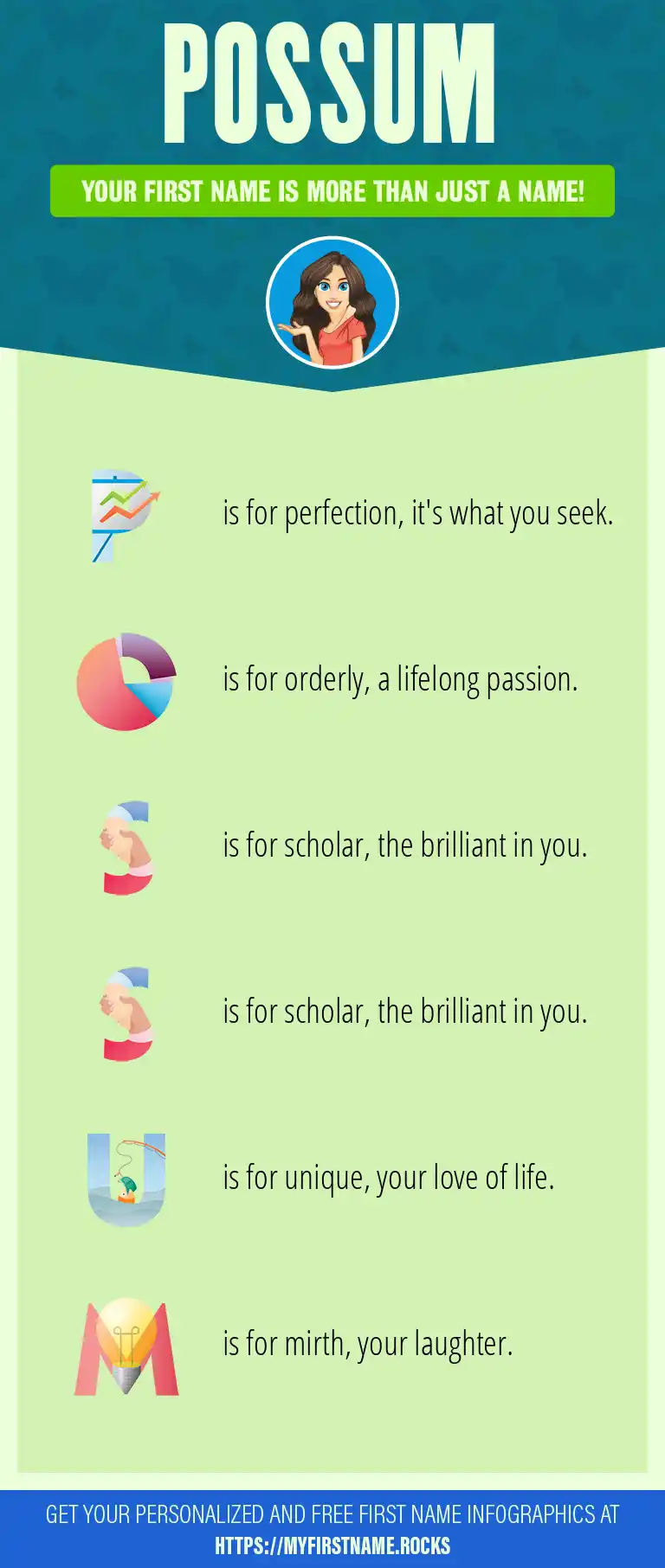 POSSUM

YOUR FIRST NAME IS MORE THAN JUST A NAME!

P is for perfection, it's what you seek.

O is for orderly, a lifelong passion.

S is for scholar, the brilliant in you.

S is for scholar, the brilliant in you.

U is for unique, your love of life.

M is for mirth, your laughter.

GET YOUR PERSONALIZED AND FREE FIRST NAME INFOGRAPHICS AT HTTPS://MYFIRSTNAME.ROCKS