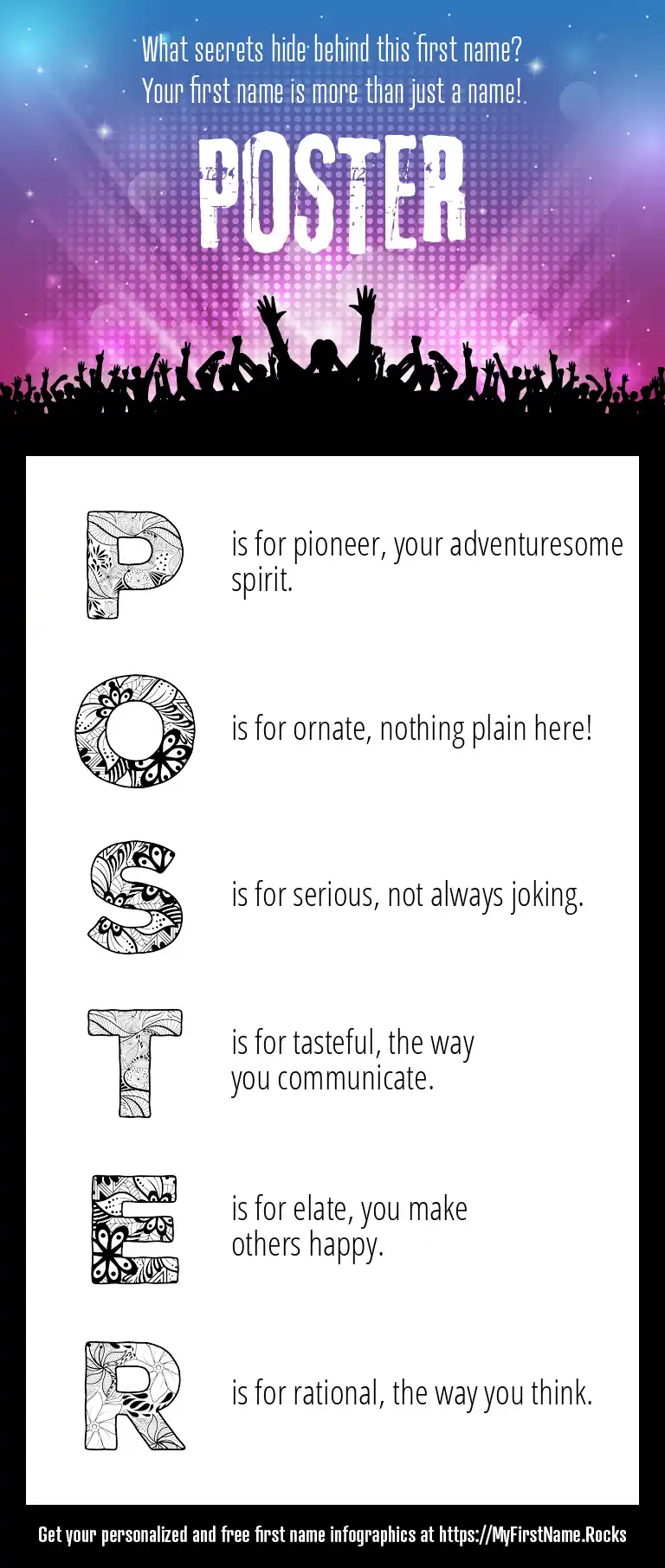 What secrets hide behind this first name?
Your first name is more than just a name!

POSTER

P is for pioneer, your adventuresome spirit.

O is for ornate, nothing plain here!

S is for serious, not always joking.

T is for tasteful, the way you communicate.

E is for elate, you make others happy.

R is for rational, the way you think.

Get your personalized and free first name infographics at https://MyFirstName.Rocks