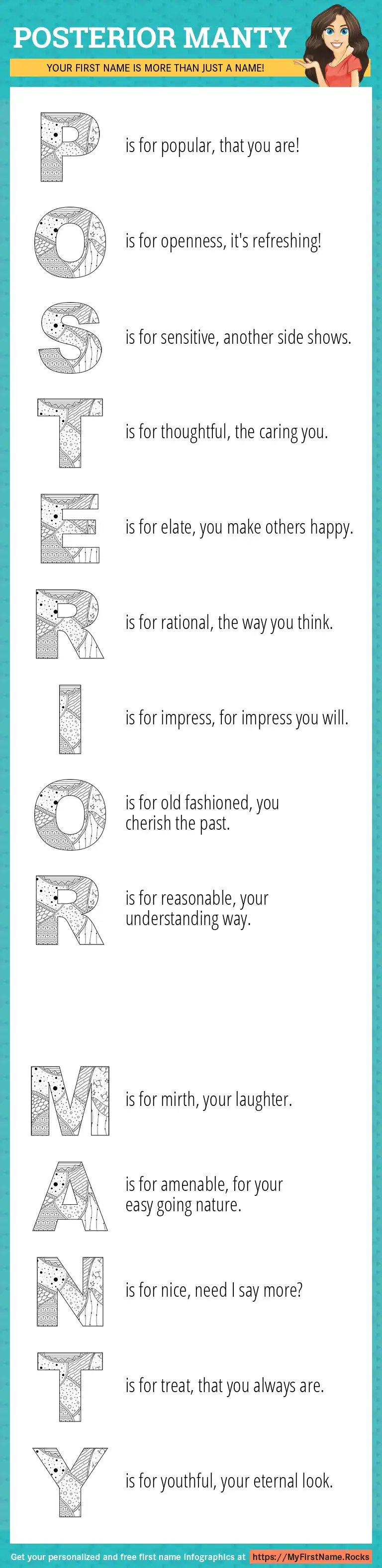 POSTERIOR MANTY

YOUR FIRST NAME IS MORE THAN JUST A NAME!

P is for popular, that you are!

O is for openness, it's refreshing!

S is for sensitive, another side shows.

T is for thoughtful, the caring you.

E is for elate, you make others happy.

R is for rational, the way you think.

I is for impress, for impress you will.

O is for old fashioned, you cherish the past.

R is for reasonable, your understanding way.

M is for mirth, your laughter.

A is for amenable, for your easy going nature.

N is for nice, need I say more?

T is for treat, that you always are.

Y is for youthful, your eternal look.

Get your personalized and free first name infographics at https://MyFirstName.Rocks