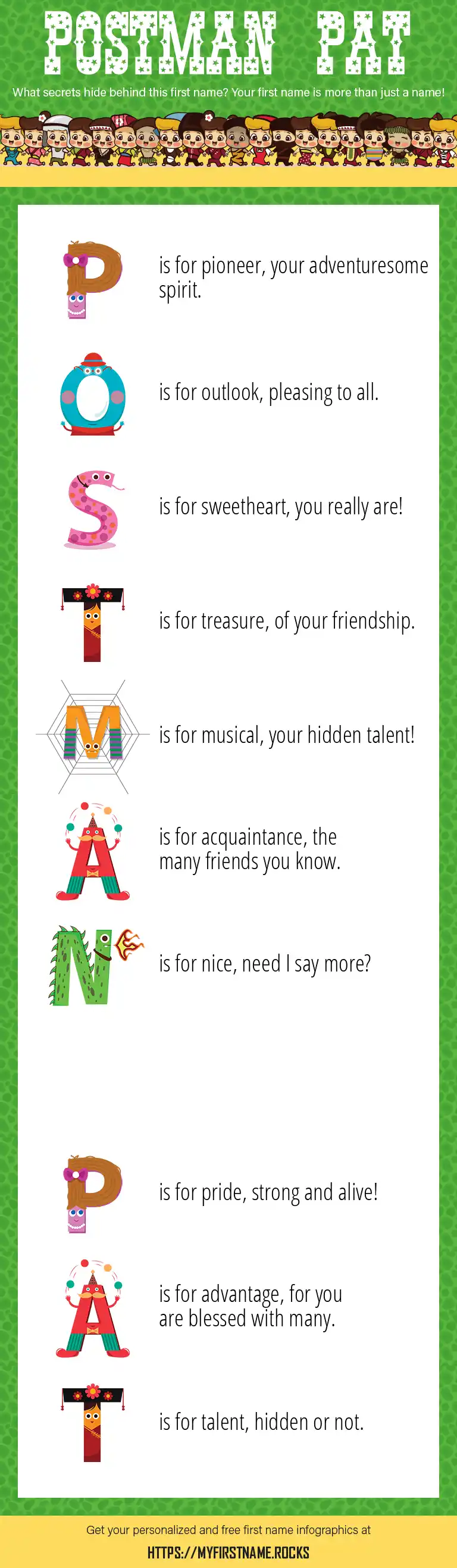 POSTMAN PAT

What secrets hide behind this first name? Your first name is more than just a name!

P is for pioneer, your adventuresome spirit.

O is for outlook, pleasing to all.

S is for sweetheart, you really are!

T is for treasure, of your friendship.

M is for musical, your hidden talent!

A is for acquaintance, the many friends you know.

N is for nice, need I say more?

P is for pride, strong and alive!

A is for advantage, for you are blessed with many.

T is for talent, hidden or not.

Get your personalized and free first name infographics at

HTTPS://MYFIRSTNAME.ROCKS