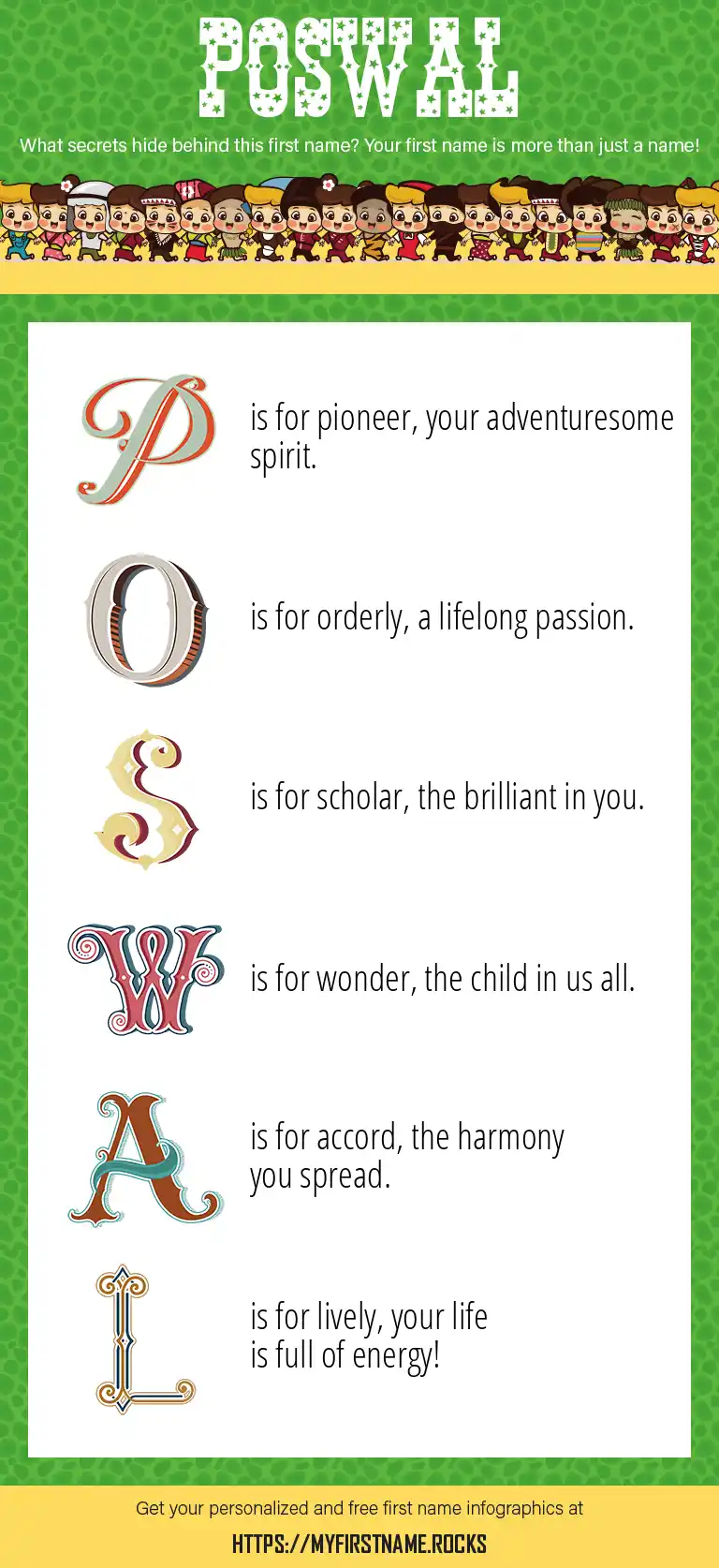 POSWAL

What secrets hide behind this first name? Your first name is more than just a name!

P is for pioneer, your adventuresome spirit.

O is for orderly, a lifelong passion.

S is for scholar, the brilliant in you.

W is for wonder, the child in us all.

A is for accord, the harmony you spread.

L is for lively, your life is full of energy!

Get your personalized and free first name infographics at

HTTPS://MYFIRSTNAME.ROCKS