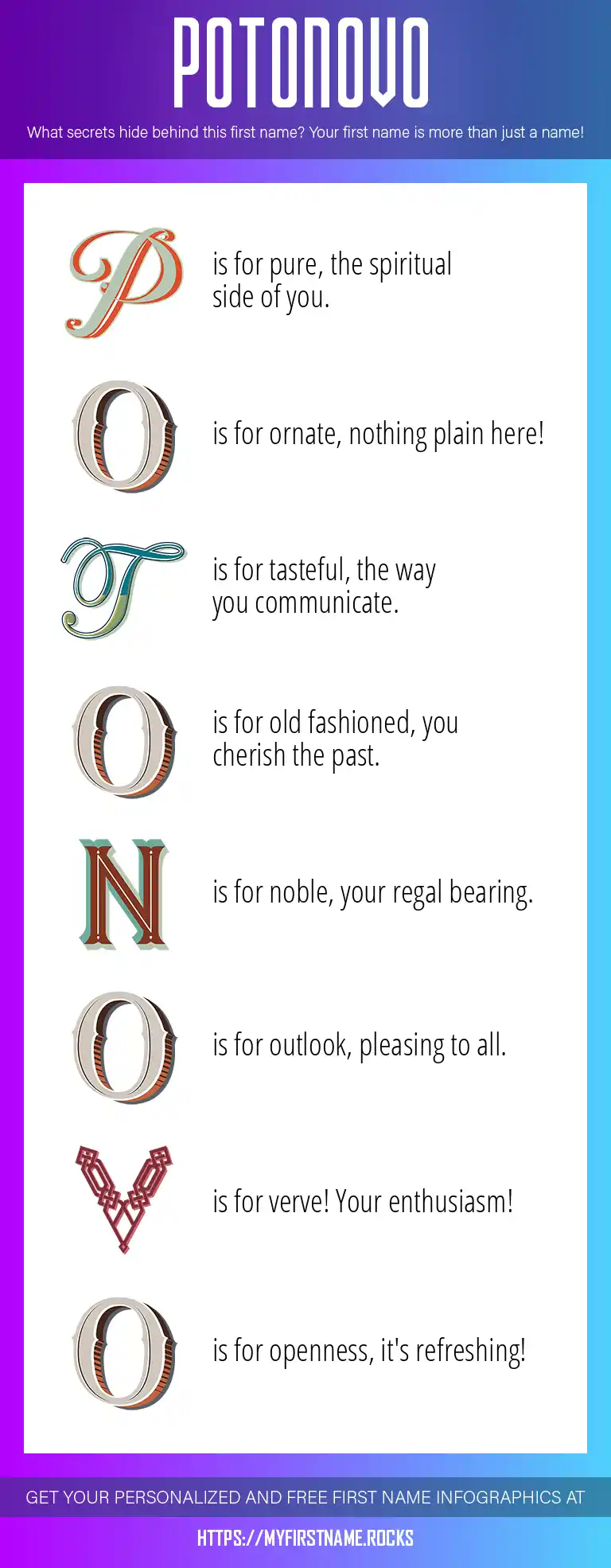 POTONOVO

What secrets hide behind this first name? Your first name is more than just a name!

P is for pure, the spiritual side of you.

O is for ornate, nothing plain here!

T is for tasteful, the way you communicate.

O is for old fashioned, you cherish the past.

N is for noble, your regal bearing.

O is for outlook, pleasing to all.

V is for verve! Your enthusiasm!

O is for openness, it's refreshing!

GET YOUR PERSONALIZED AND FREE FIRST NAME INFOGRAPHICS AT

HTTPS://MYFIRSTNAME.ROCKS