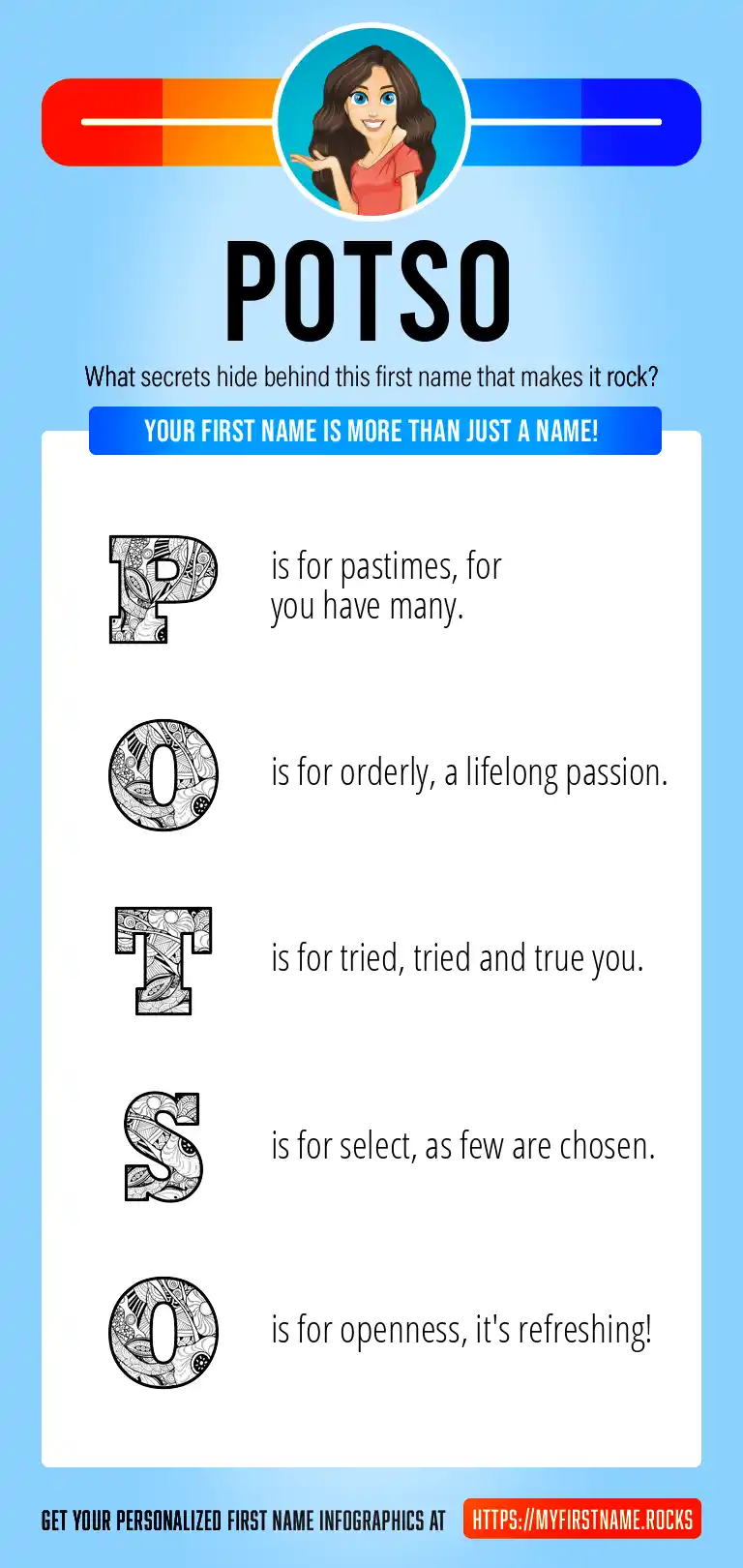 POTSO

What secrets hide behind this first name that makes it rock?

YOUR FIRST NAME IS MORE THAN JUST A NAME!

P is for pastimes, for you have many.

O is for orderly, a lifelong passion.

T is for tried, tried and true you.

S is for select, as few are chosen.

O is for openness, it's refreshing!

GET YOUR PERSONALIZED FIRST NAME INFOGRAPHICS AT HTTPS://MYFIRSTNAME.ROCKS