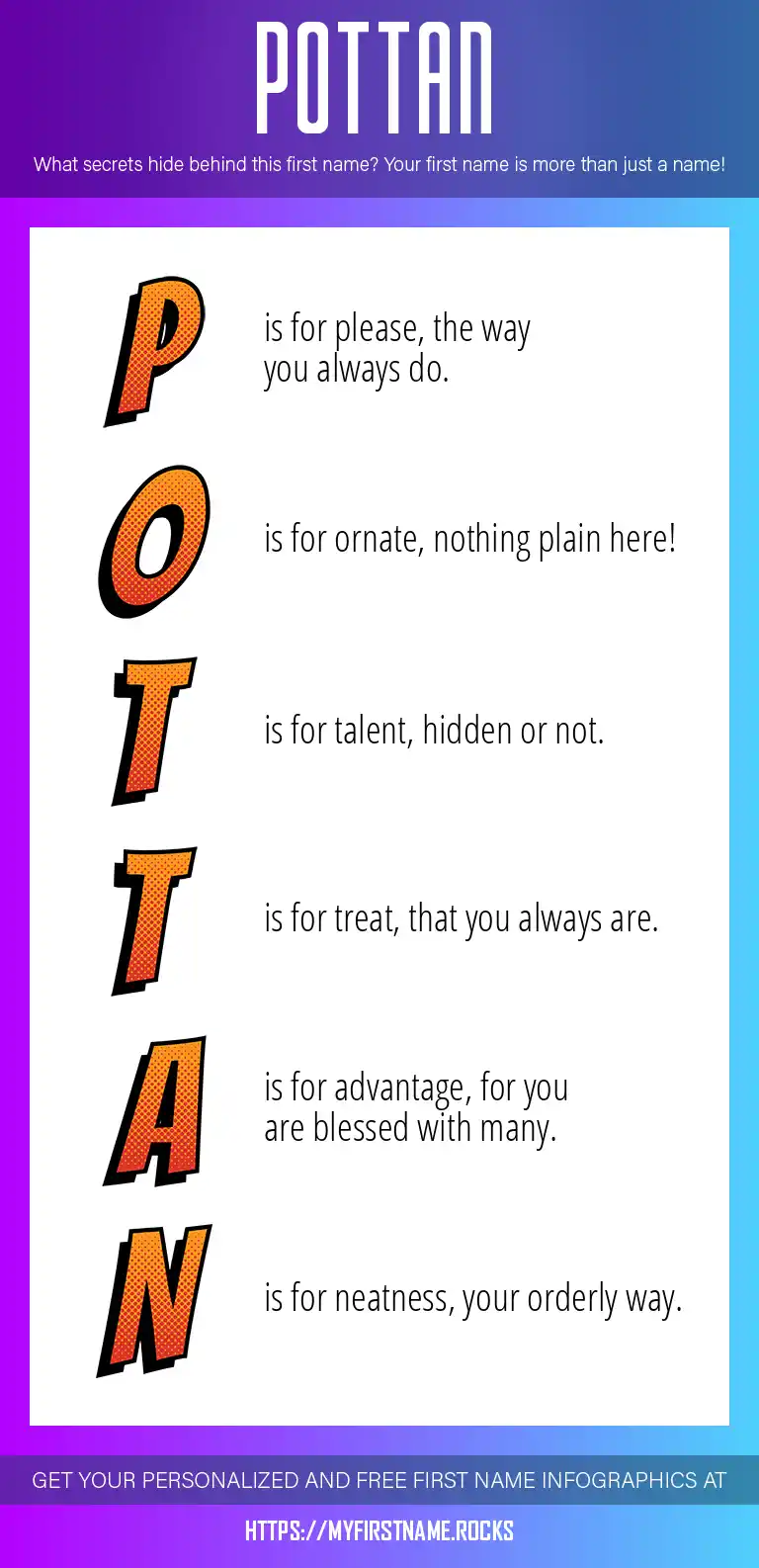 POTTAN

What secrets hide behind this first name? Your first name is more than just a name!

P is for please, the way you always do.

O is for ornate, nothing plain here!

T is for talent, hidden or not.

T is for treat, that you always are.

A is for advantage, for you are blessed with many.

N is for neatness, your orderly way.

GET YOUR PERSONALIZED AND FREE FIRST NAME INFOGRAPHICS AT

HTTPS://MYFIRSTNAME.ROCKS