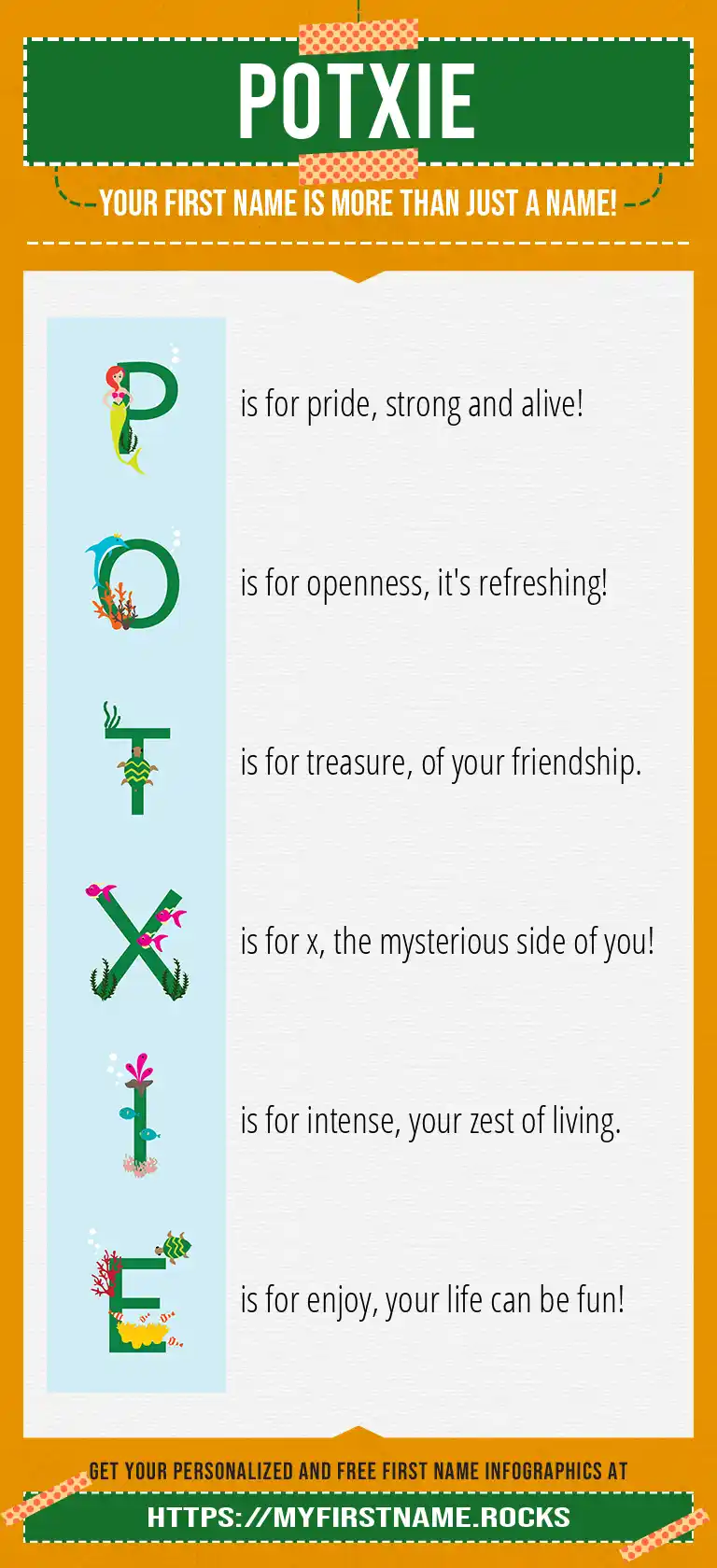 POTXIE

YOUR FIRST NAME IS MORE THAN JUST A NAME!

P is for pride, strong and alive!

O is for openness, it's refreshing!

T is for treasure, of your friendship.

X is for x, the mysterious side of you!

I is for intense, your zest of living.

E is for enjoy, your life can be fun!

GET YOUR PERSONALIZED AND FREE FIRST NAME INFOGRAPHICS AT

HTTPS://MYFIRSTNAME.ROCKS