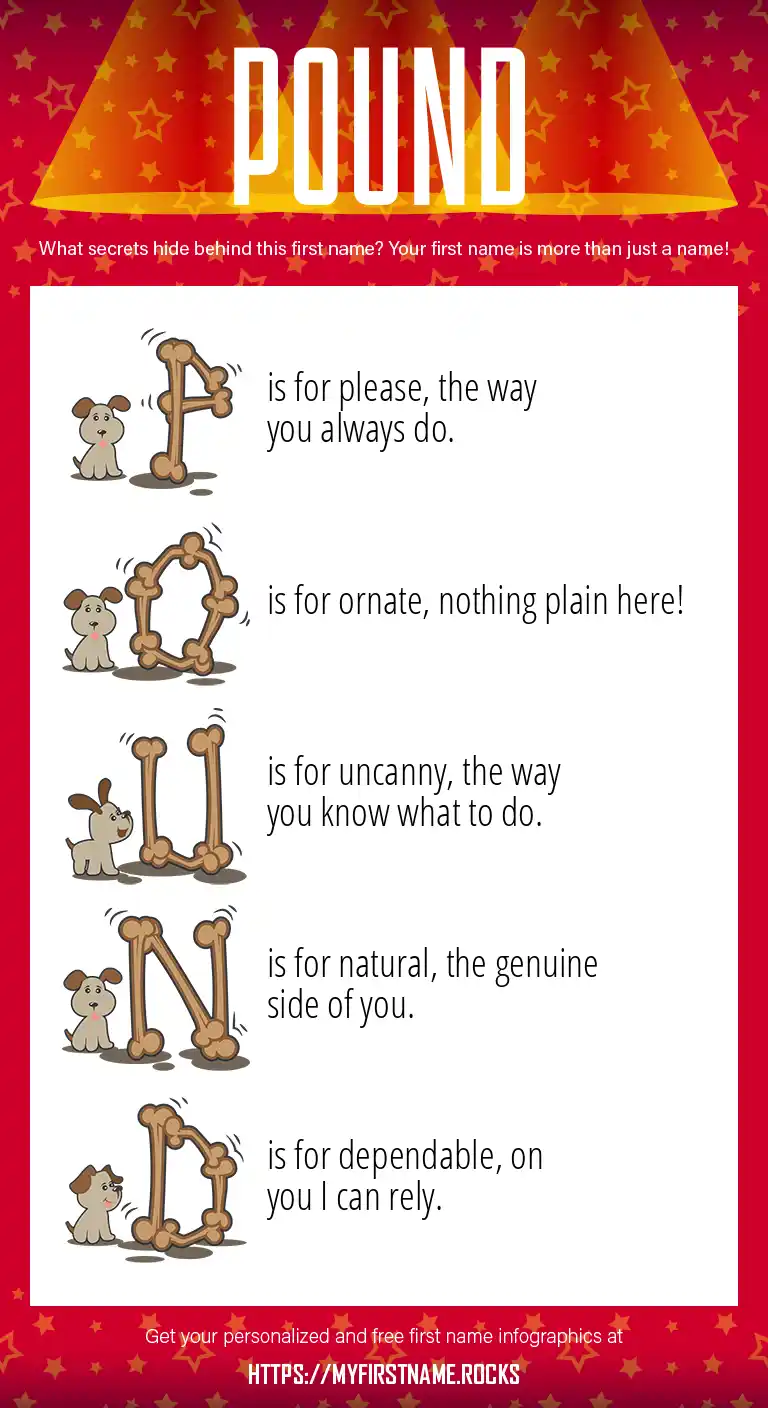 POUND

What secrets hide behind this first name? Your first name is more than just a name!

P is for please, the way you always do.

O is for ornate, nothing plain here!

U is for uncanny, the way you know what to do.

N is for natural, the genuine side of you.

D is for dependable, on you I can rely.

Get your personalized and free first name infographics at

HTTPS://MYFIRSTNAME.ROCKS