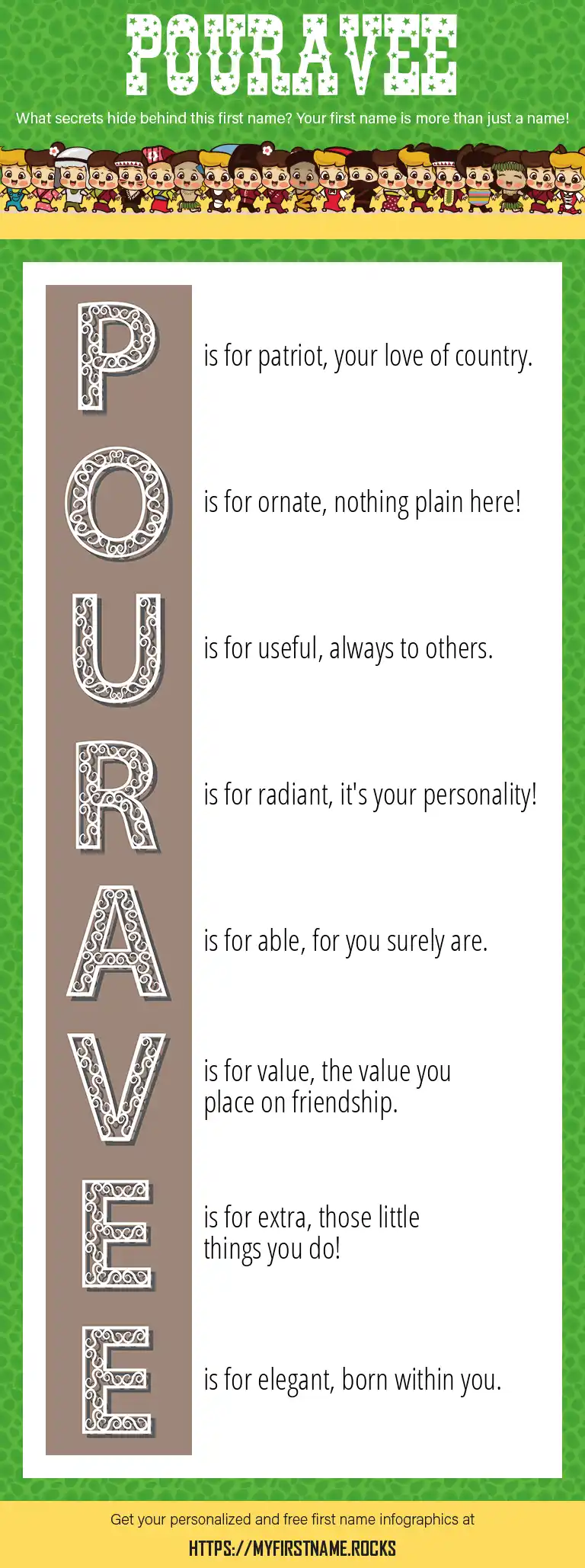 POURAVEE

What secrets hide behind this first name? Your first name is more than just a name!

P is for patriot, your love of country.

O is for ornate, nothing plain here!

U is for useful, always to others.

R is for radiant, it's your personality!

A is for able, for you surely are.

V is for value, the value you place on friendship.

E is for extra, those little things you do!

E is for elegant, born within you.

Get your personalized and free first name infographics at

HTTPS://MYFIRSTNAME.ROCKS