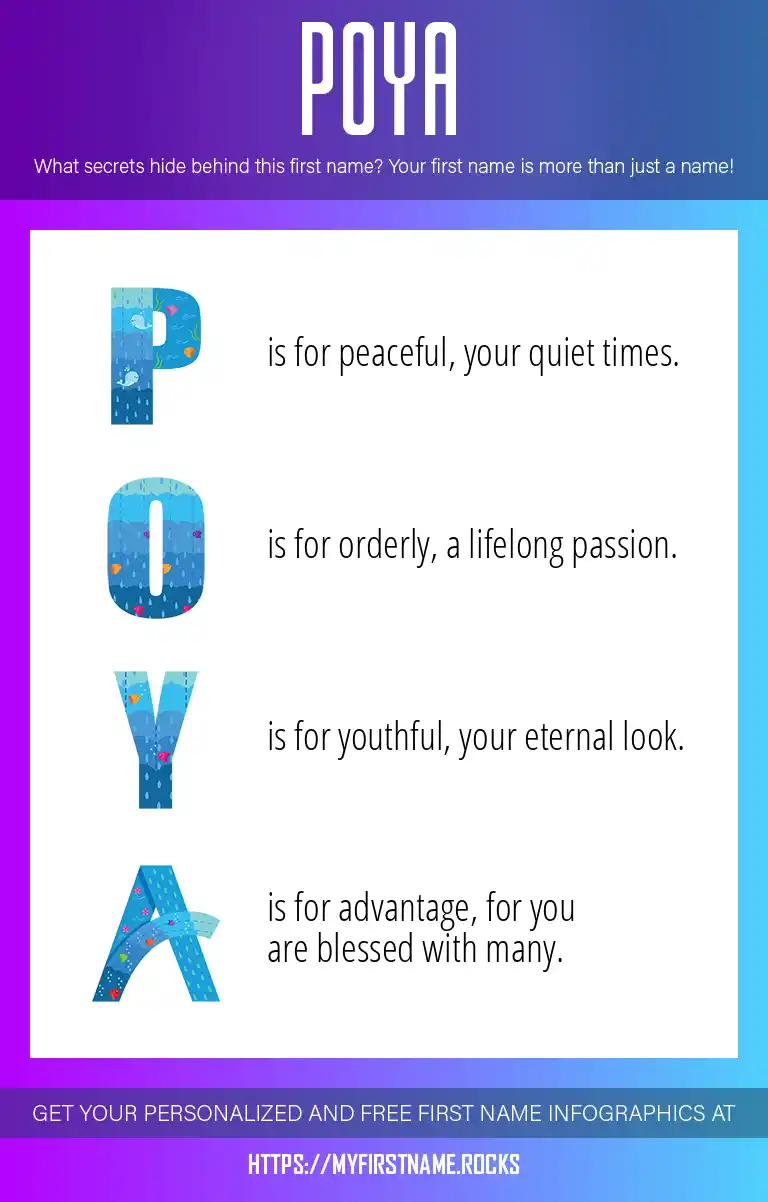 POYA

What secrets hide behind this first name? Your first name is more than just a name!

P is for peaceful, your quiet times.

O is for orderly, a lifelong passion.

Y is for youthful, your eternal look.

A is for advantage, for you are blessed with many.

GET YOUR PERSONALIZED AND FREE FIRST NAME INFOGRAPHICS AT

HTTPS://MYFIRSTNAME.ROCKS