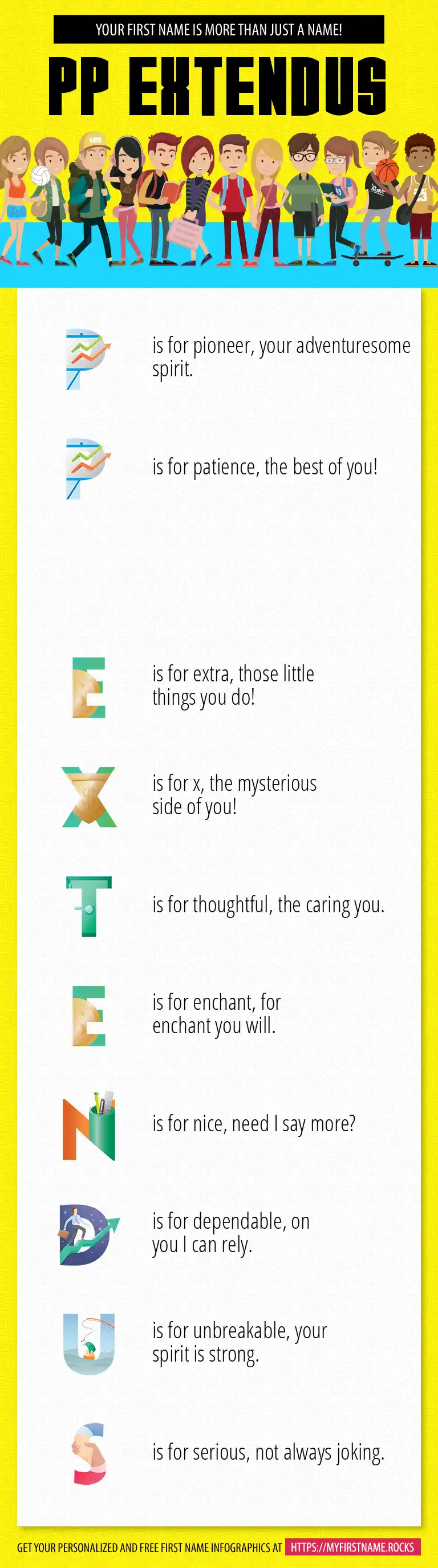 YOUR FIRST NAME IS MORE THAN JUST A NAME!

PP EXTENDUS

P is for pioneer, your adventuresome spirit.

P is for patience, the best of you!

E is for extra, those little things you do!

X is for x, the mysterious side of you!

T is for thoughtful, the caring you.

E is for enchant, for enchant you will.

N is for nice, need I say more?

D is for dependable, on you I can rely.

U is for unbreakable, your spirit is strong.

S is for serious, not always joking.

GET YOUR PERSONALIZED AND FREE FIRST NAME INFOGRAPHICS AT HTTPS://MYFIRSTNAME.ROCKS