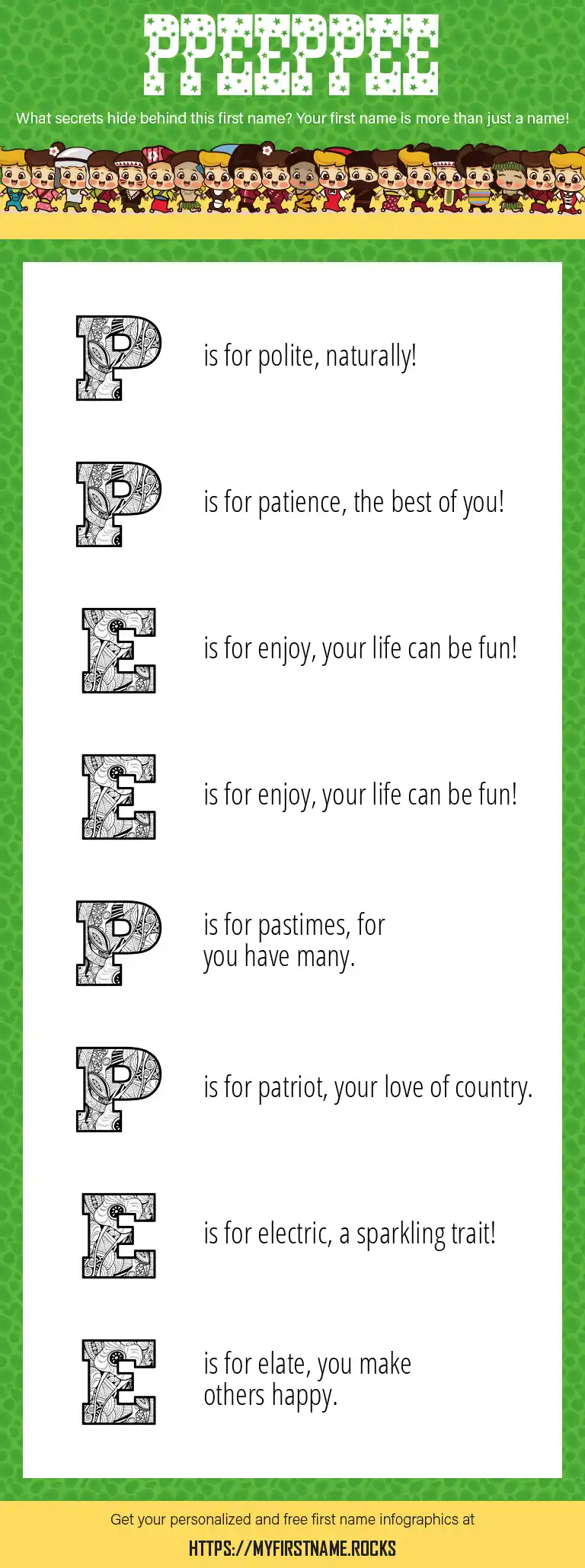 PPEEPPEE

What secrets hide behind this first name? Your first name is more than just a name!

P is for polite, naturally!

P is for patience, the best of you!

E is for enjoy, your life can be fun!

E is for enjoy, your life can be fun!

P is for pastimes, for you have many.

P is for patriot, your love of country.

E is for electric, a sparkling trait!

E is for elate, you make others happy.

Get your personalized and free first name infographics at

HTTPS://MYFIRSTNAME.ROCKS