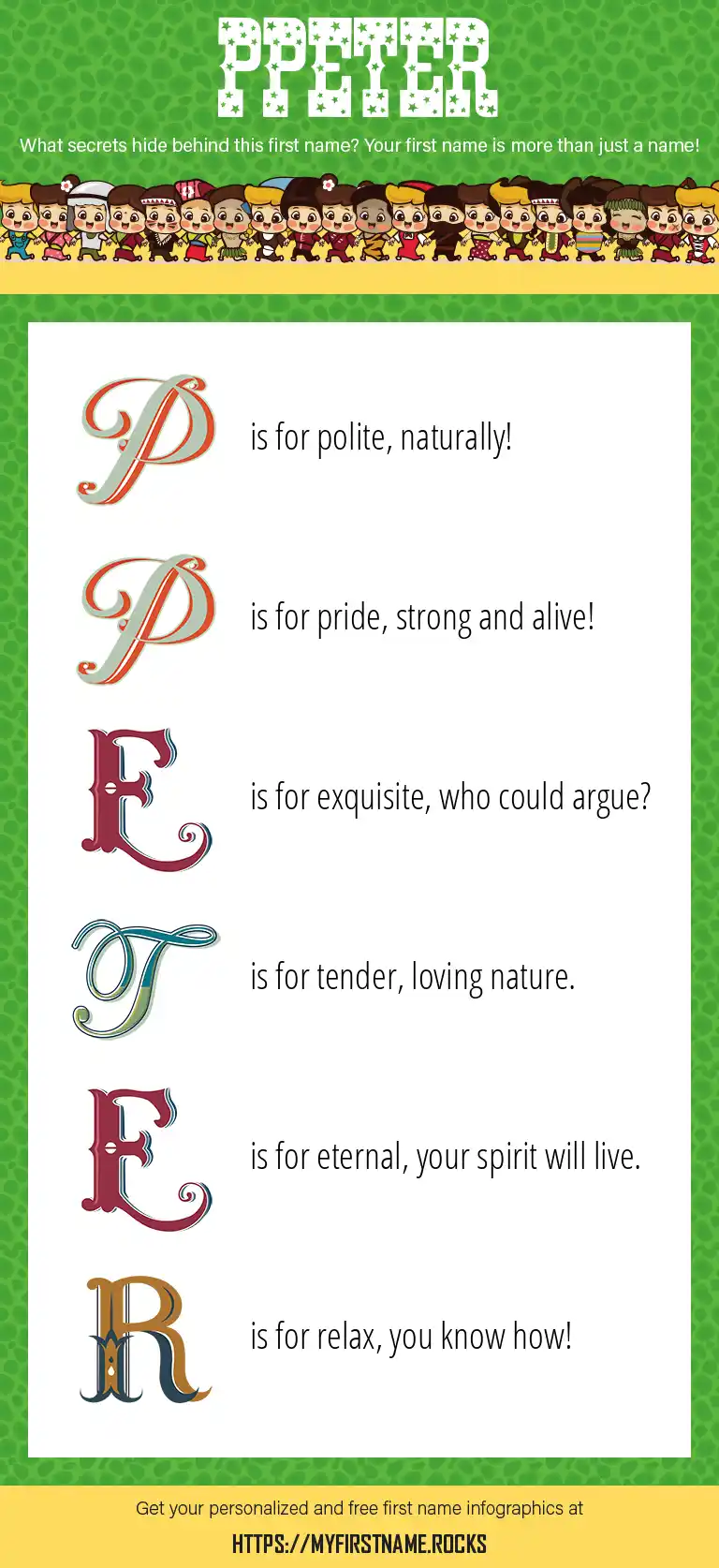 PPETER

What secrets hide behind this first name? Your first name is more than just a name!

P is for polite, naturally!

P is for pride, strong and alive!

E is for exquisite, who could argue?

T is for tender, loving nature.

E is for eternal, your spirit will live.

R is for relax, you know how!

Get your personalized and free first name infographics at

HTTPS://MYFIRSTNAME.ROCKS