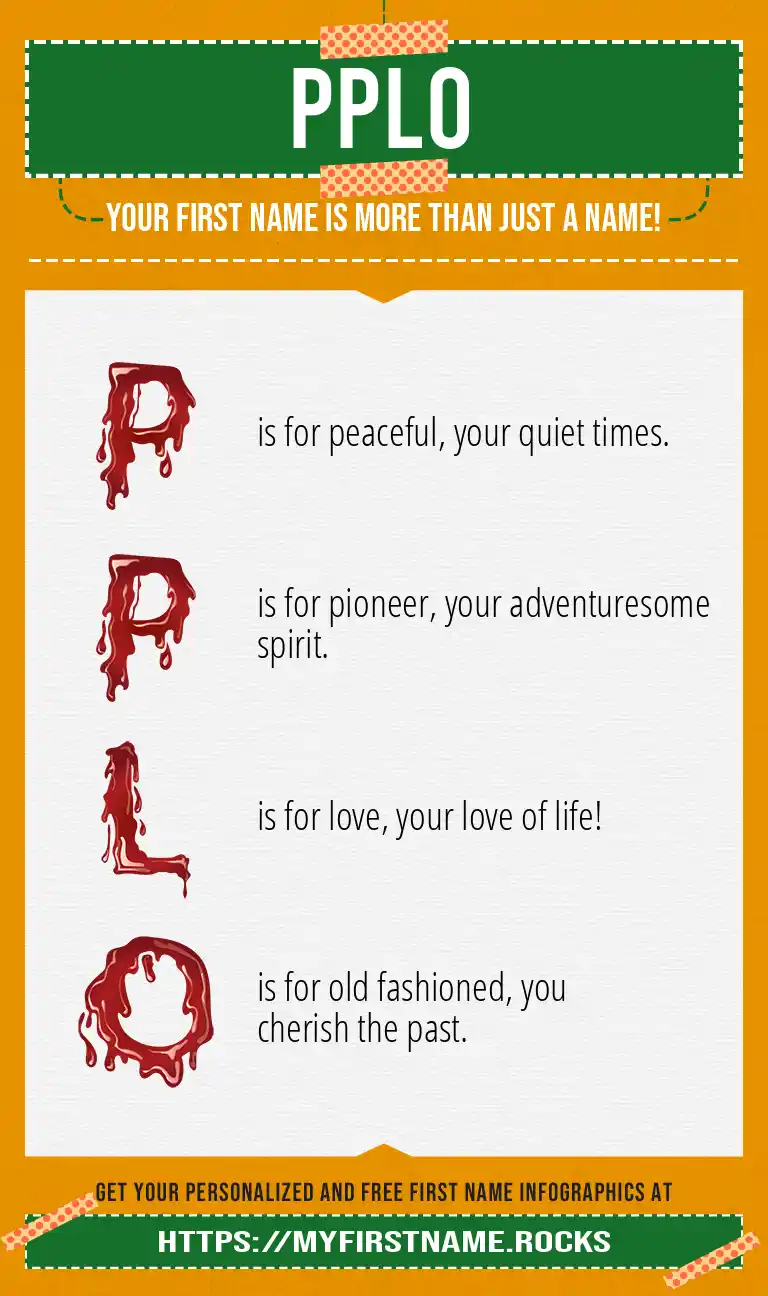 PPLO

YOUR FIRST NAME IS MORE THAN JUST A NAME!

P is for peaceful, your quiet times.

P is for pioneer, your adventuresome spirit.

L is for love, your love of life!

O is for old fashioned, you cherish the past.

GET YOUR PERSONALIZED AND FREE FIRST NAME INFOGRAPHICS AT

HTTPS://MYFIRSTNAME.ROCKS