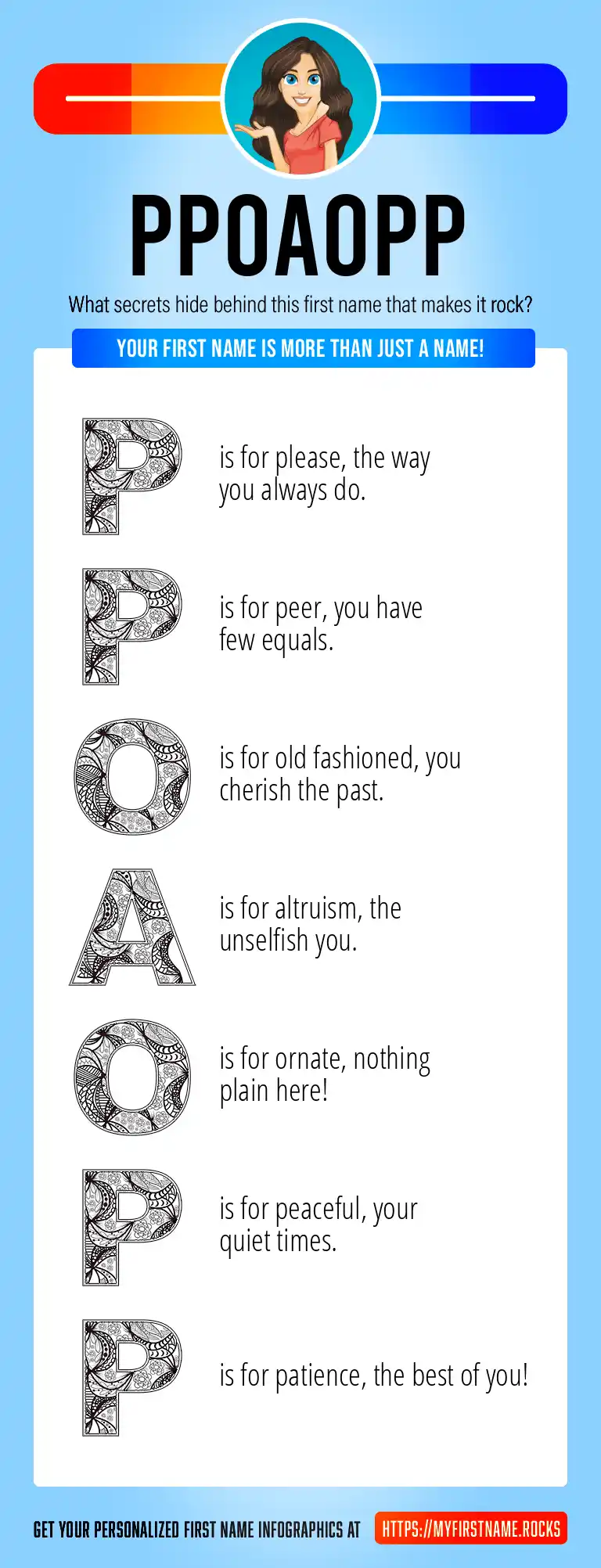 PPOAOPP

What secrets hide behind this first name that makes it rock?

YOUR FIRST NAME IS MORE THAN JUST A NAME!

P is for please, the way you always do.

P is for peer, you have few equals.

O is for old fashioned, you cherish the past.

A is for altruism, the unselfish you.

O is for ornate, nothing plain here!

P is for peaceful, your quiet times.

P is for patience, the best of you!

GET YOUR PERSONALIZED FIRST NAME INFOGRAPHICS AT HTTPS://MYFIRSTNAME.ROCKS