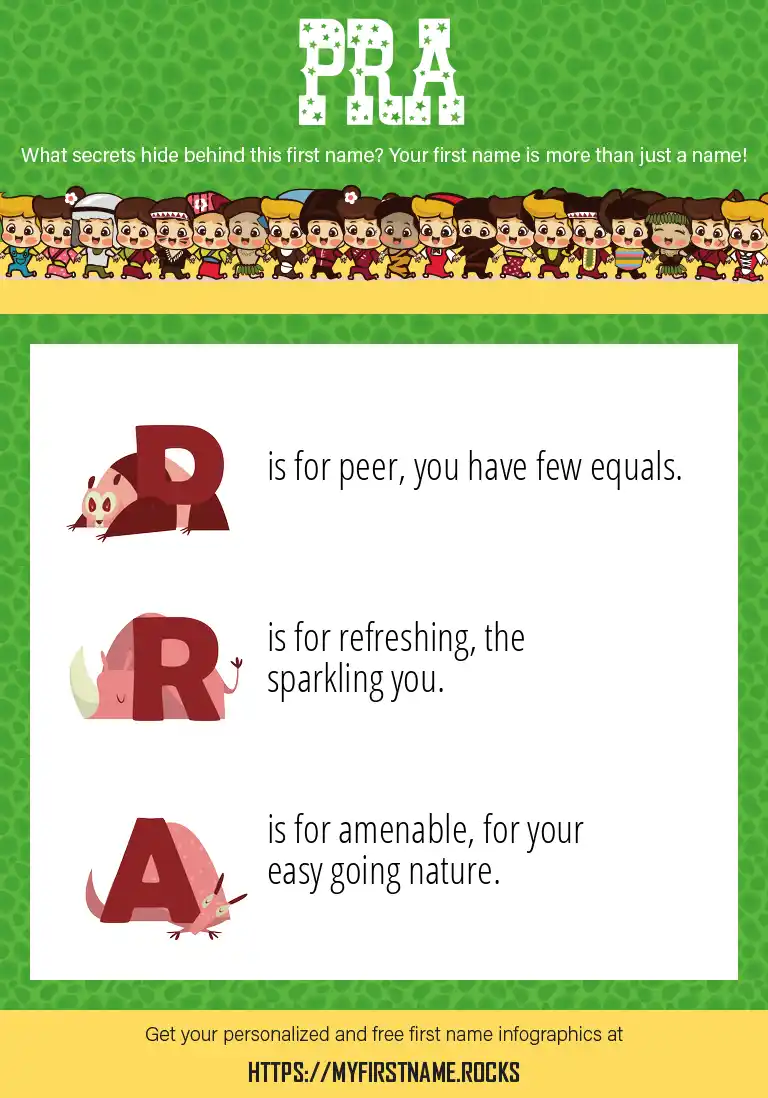 PRA

What secrets hide behind this first name? Your first name is more than just a name!

P is for peer, you have few equals.

R is for refreshing, the sparkling you.

A is for amenable, for your easy going nature.

Get your personalized and free first name infographics at

HTTPS://MYFIRSTNAME.ROCKS