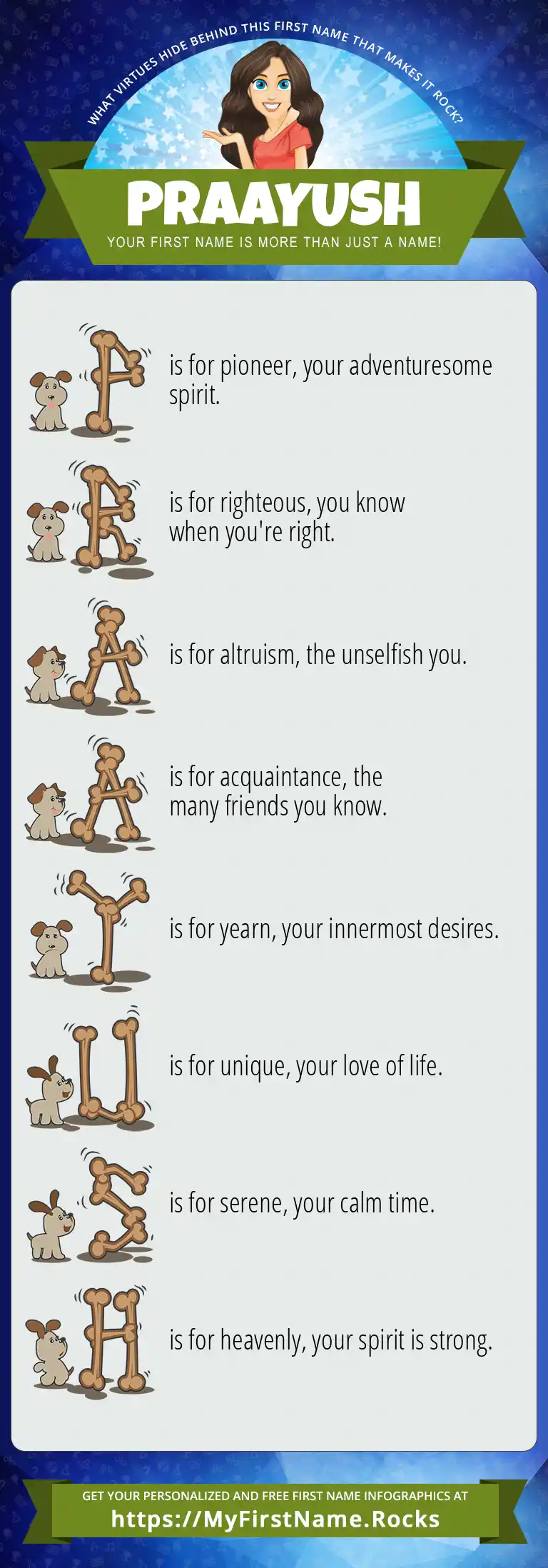 WHAT VIRTUES HIDE BEHIND THIS FIRST NAME THAT MAKES IT ROCK?

PRAAYUSH

YOUR FIRST NAME IS MORE THAN JUST A NAME!

P is for pioneer, your adventuresome spirit.

R is for righteous, you know when you're right.

A is for altruism, the unselfish you.

A is for acquaintance, the many friends you know.

Y is for yearn, your innermost desires.

U is for unique, your love of life.

S is for serene, your calm time.

H is for heavenly, your spirit is strong.

GET YOUR PERSONALIZED AND FREE FIRST NAME INFOGRAPHICS AT
https://MyFirstName.Rocks