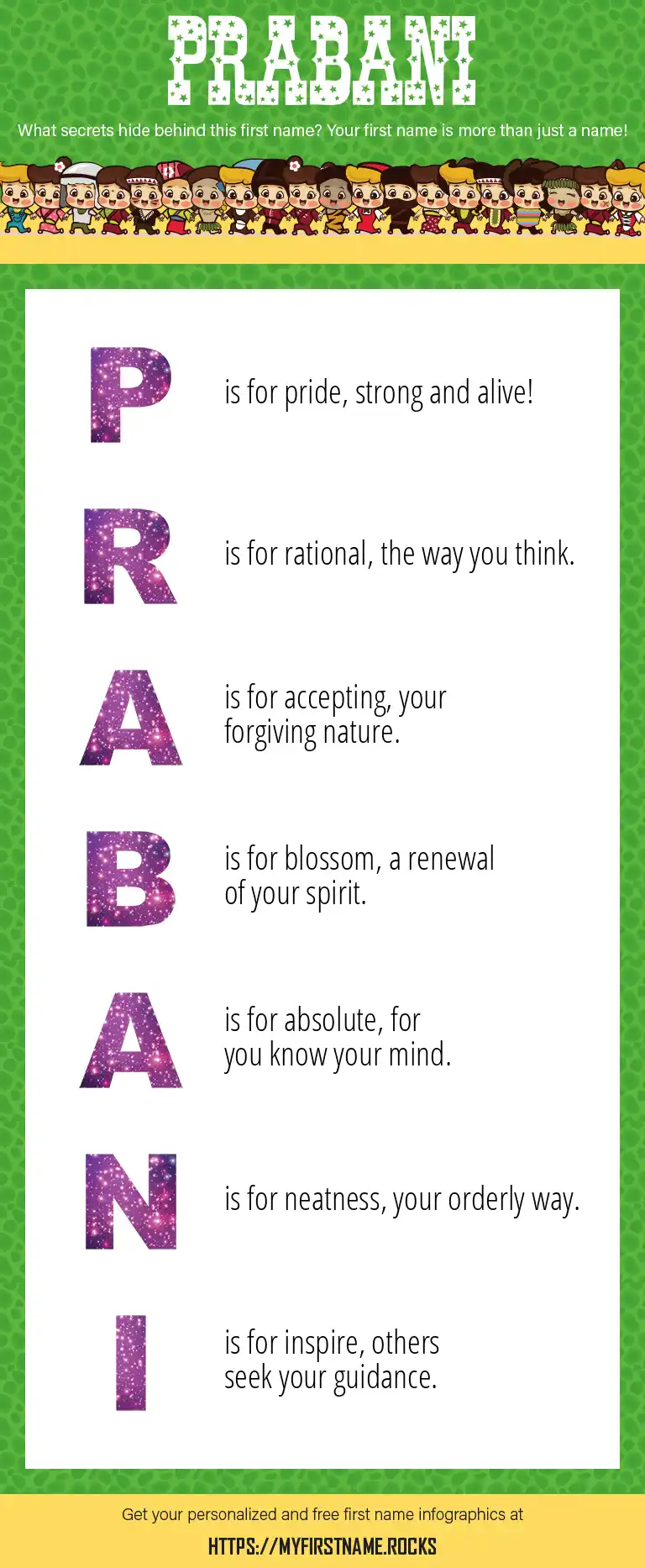 PRABANI

What secrets hide behind this first name? Your first name is more than just a name!

P is for pride, strong and alive!

R is for rational, the way you think.

A is for accepting, your forgiving nature.

B is for blossom, a renewal of your spirit.

A is for absolute, for you know your mind.

N is for neatness, your orderly way.

I is for inspire, others seek your guidance.

Get your personalized and free first name infographics at

HTTPS://MYFIRSTNAME.ROCKS