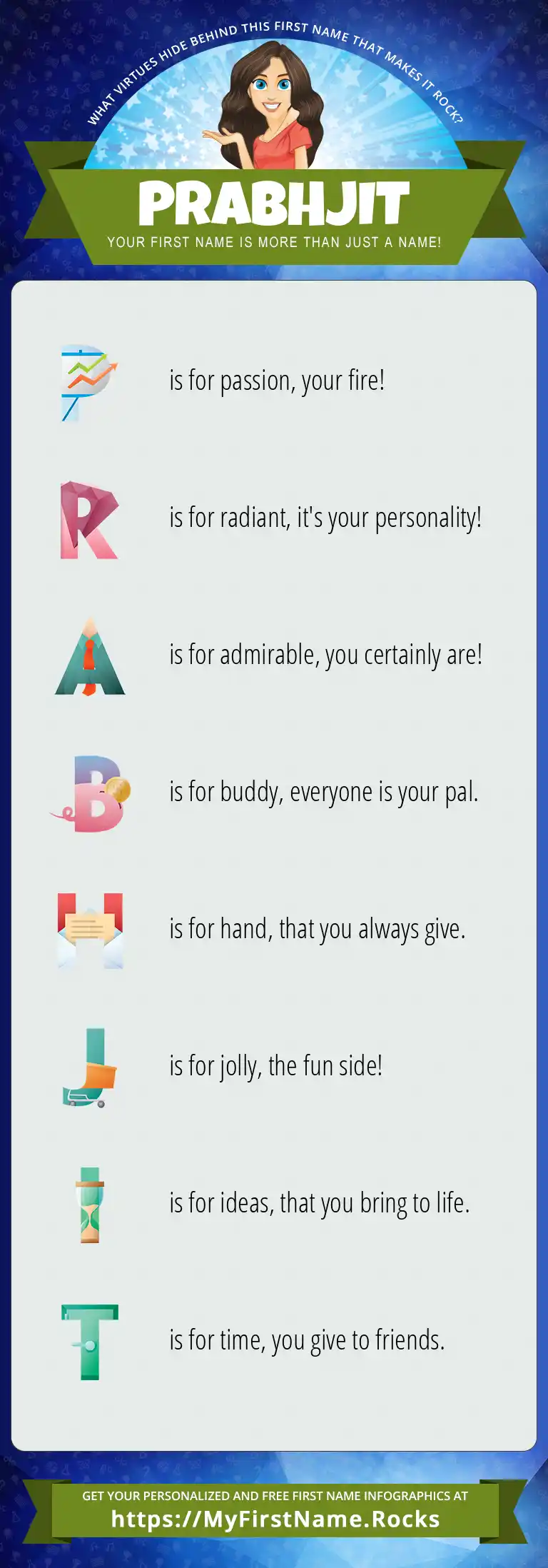 WHAT VIRTUES HIDE BEHIND THIS FIRST NAME THAT MAKES IT ROCK?

PRABHJIT

YOUR FIRST NAME IS MORE THAN JUST A NAME!

P is for passion, your fire!

R is for radiant, it's your personality!

A is for admirable, you certainly are!

B is for buddy, everyone is your pal.

H is for hand, that you always give.

J is for jolly, the fun side!

I is for ideas, that you bring to life.

T is for time, you give to friends.

GET YOUR PERSONALIZED AND FREE FIRST NAME INFOGRAPHICS AT
https://MyFirstName.Rocks