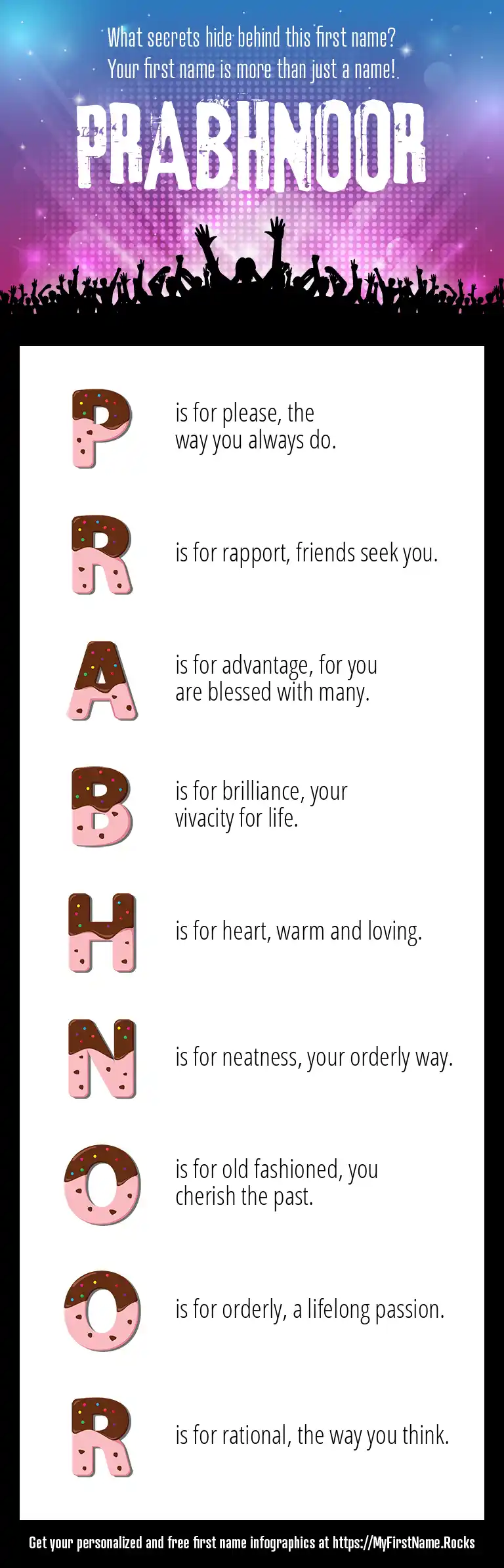 What secrets hide behind this first name?
Your first name is more than just a name!

PRABHNOOR

P is for please, the way you always do.

R is for rapport, friends seek you.

A is for advantage, for you are blessed with many.

B is for brilliance, your vivacity for life.

H is for heart, warm and loving.

N is for neatness, your orderly way.

O is for old fashioned, you cherish the past.

O is for orderly, a lifelong passion.

R is for rational, the way you think.

Get your personalized and free first name infographics at https://MyFirstName.Rocks