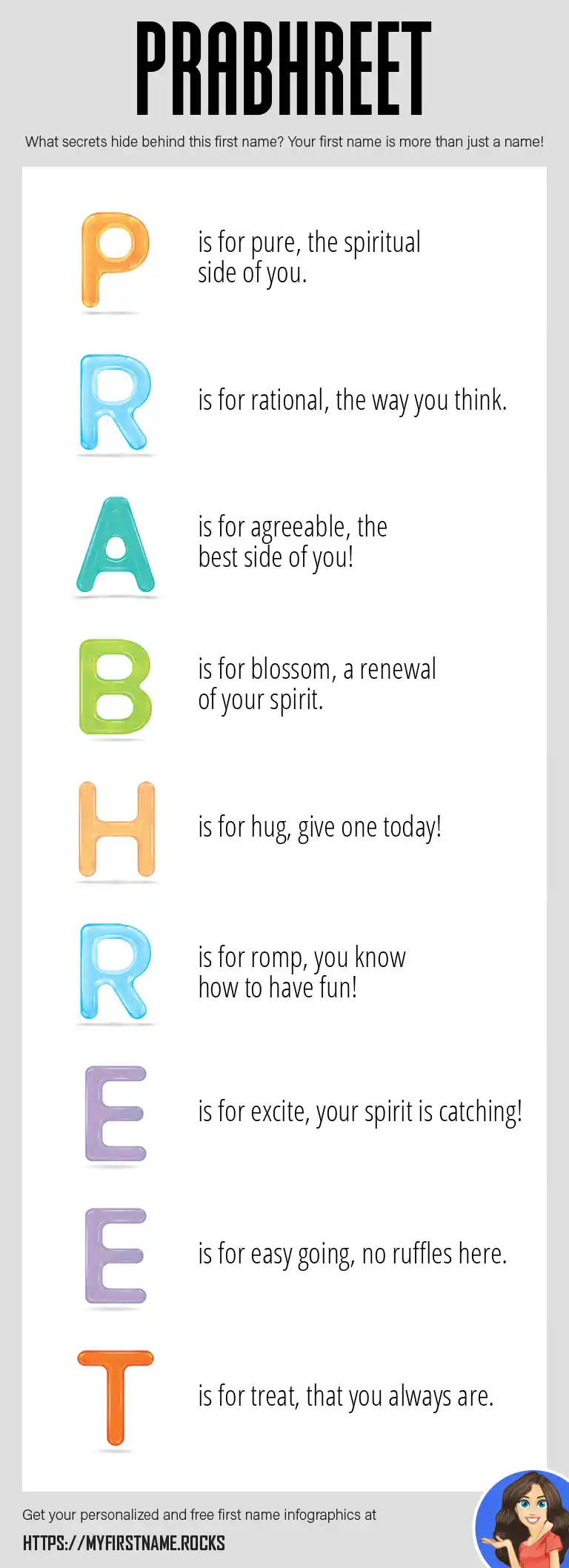 PRABHREET

What secrets hide behind this first name? Your first name is more than just a name!

P is for pure, the spiritual side of you.

R is for rational, the way you think.

A is for agreeable, the best side of you!

B is for blossom, a renewal of your spirit.

H is for hug, give one today!

R is for romp, you know how to have fun!

E is for excite, your spirit is catching!

E is for easy going, no ruffles here.

T is for treat, that you always are.

Get your personalized and free first name infographics at

HTTPS://MYFIRSTNAME.ROCKS