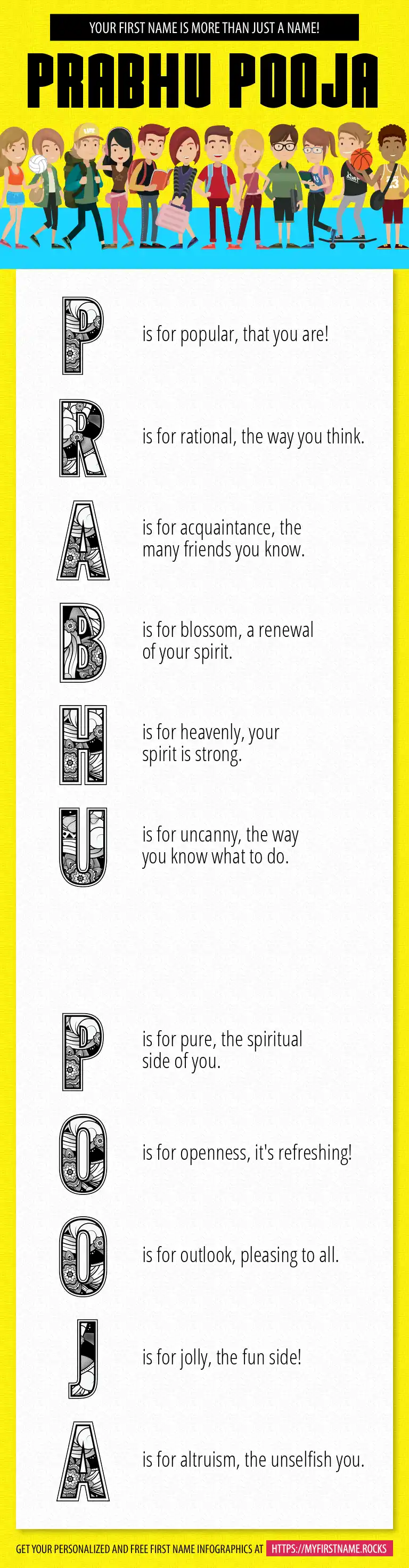 YOUR FIRST NAME IS MORE THAN JUST A NAME!

PRABHU POOJA

P is for popular, that you are!

R is for rational, the way you think.

A is for acquaintance, the many friends you know.

B is for blossom, a renewal of your spirit.

H is for heavenly, your spirit is strong.

U is for uncanny, the way you know what to do.

P is for pure, the spiritual side of you.

O is for openness, it's refreshing!

O is for outlook, pleasing to all.

J is for jolly, the fun side!

A is for altruism, the unselfish you.

GET YOUR PERSONALIZED AND FREE FIRST NAME INFOGRAPHICS AT HTTPS://MYFIRSTNAME.ROCKS