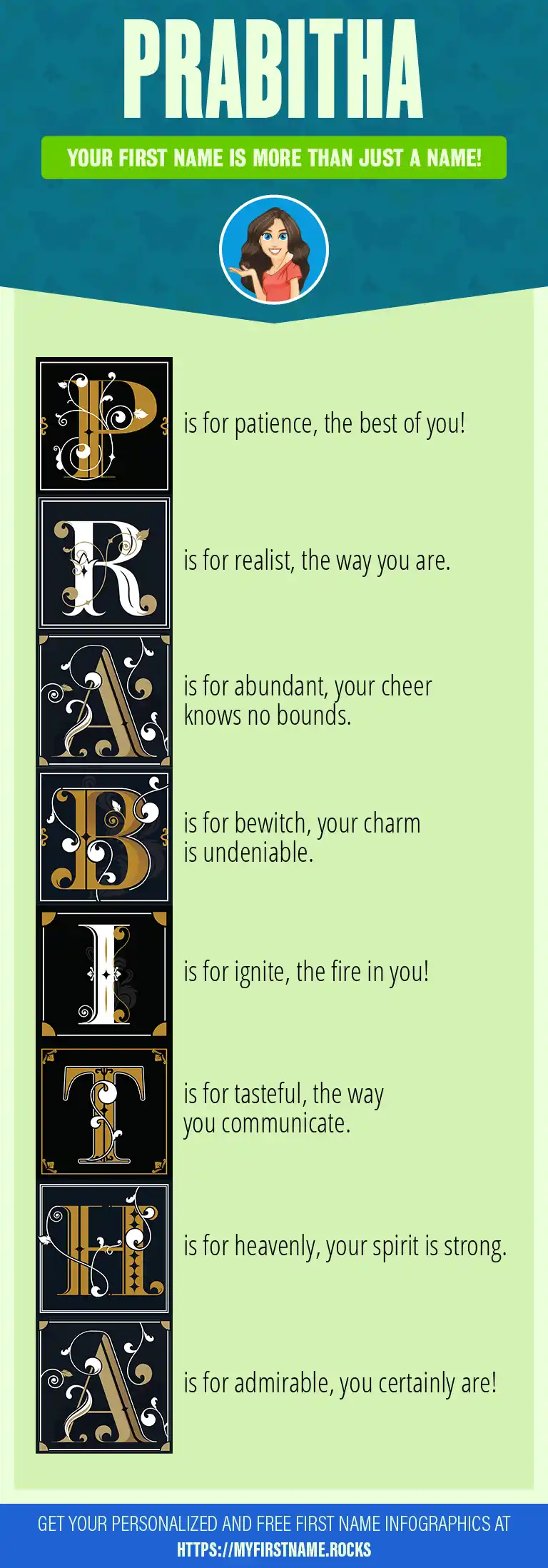 PRABITHA

YOUR FIRST NAME IS MORE THAN JUST A NAME!

P is for patience, the best of you!

R is for realist, the way you are.

A is for abundant, your cheer knows no bounds.

B is for bewitch, your charm is undeniable.

I is for ignite, the fire in you!

T is for tasteful, the way you communicate.

H is for heavenly, your spirit is strong.

A is for admirable, you certainly are!

GET YOUR PERSONALIZED AND FREE FIRST NAME INFOGRAPHICS AT HTTPS://MYFIRSTNAME.ROCKS