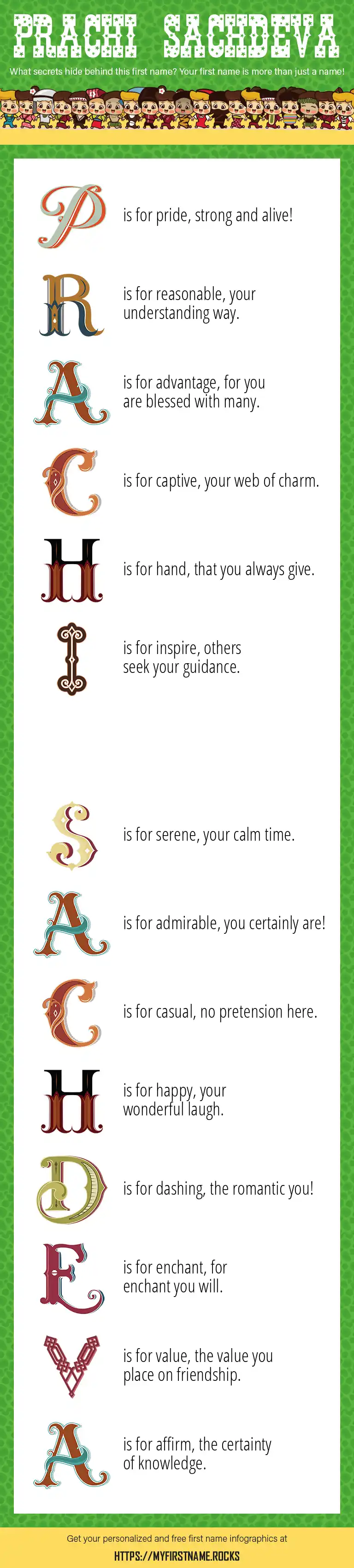 PRACHI SACHDEVA

What secrets hide behind this first name? Your first name is more than just a name!

P is for pride, strong and alive!

R is for reasonable, your understanding way.

A is for advantage, for you are blessed with many.

C is for captive, your web of charm.

H is for hand, that you always give.

I is for inspire, others seek your guidance.

S is for serene, your calm time.

A is for admirable, you certainly are!

C is for casual, no pretension here.

H is for happy, your wonderful laugh.

D is for dashing, the romantic you!

E is for enchant, for enchant you will.

V is for value, the value you place on friendship.

A is for affirm, the certainty of knowledge.

Get your personalized and free first name infographics at

HTTPS://MYFIRSTNAME.ROCKS