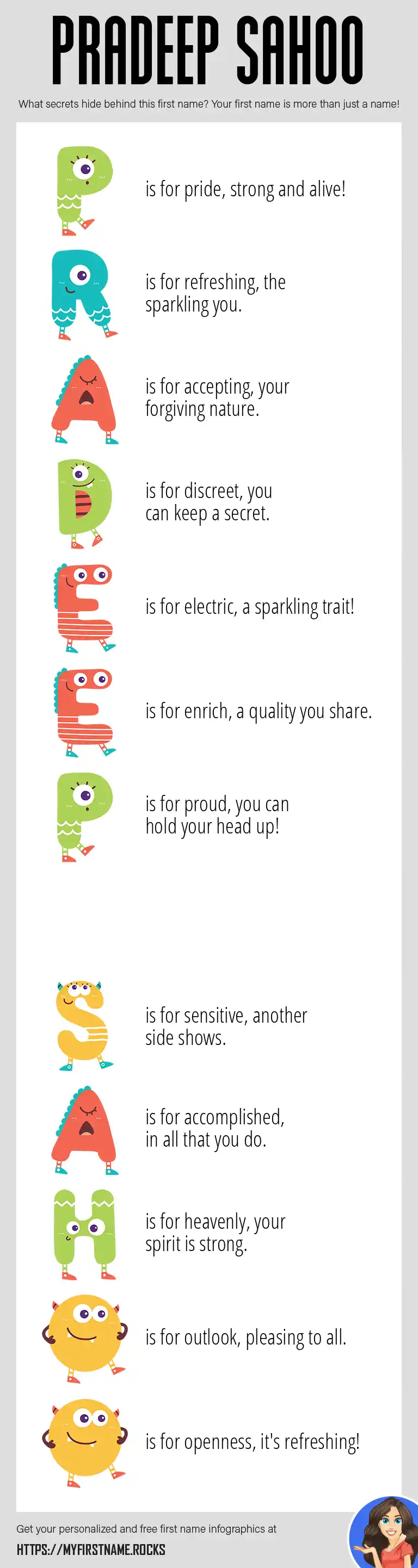 PRADEEP SAHOO

What secrets hide behind this first name? Your first name is more than just a name!

P is for pride, strong and alive!

R is for refreshing, the sparkling you.

A is for accepting, your forgiving nature.

D is for discreet, you can keep a secret.

E is for electric, a sparkling trait!

E is for enrich, a quality you share.

P is for proud, you can hold your head up!

S is for sensitive, another side shows.

A is for accomplished, in all that you do.

H is for heavenly, your spirit is strong.

O is for outlook, pleasing to all.

O is for openness, it's refreshing!

Get your personalized and free first name infographics at

HTTPS://MYFIRSTNAME.ROCKS