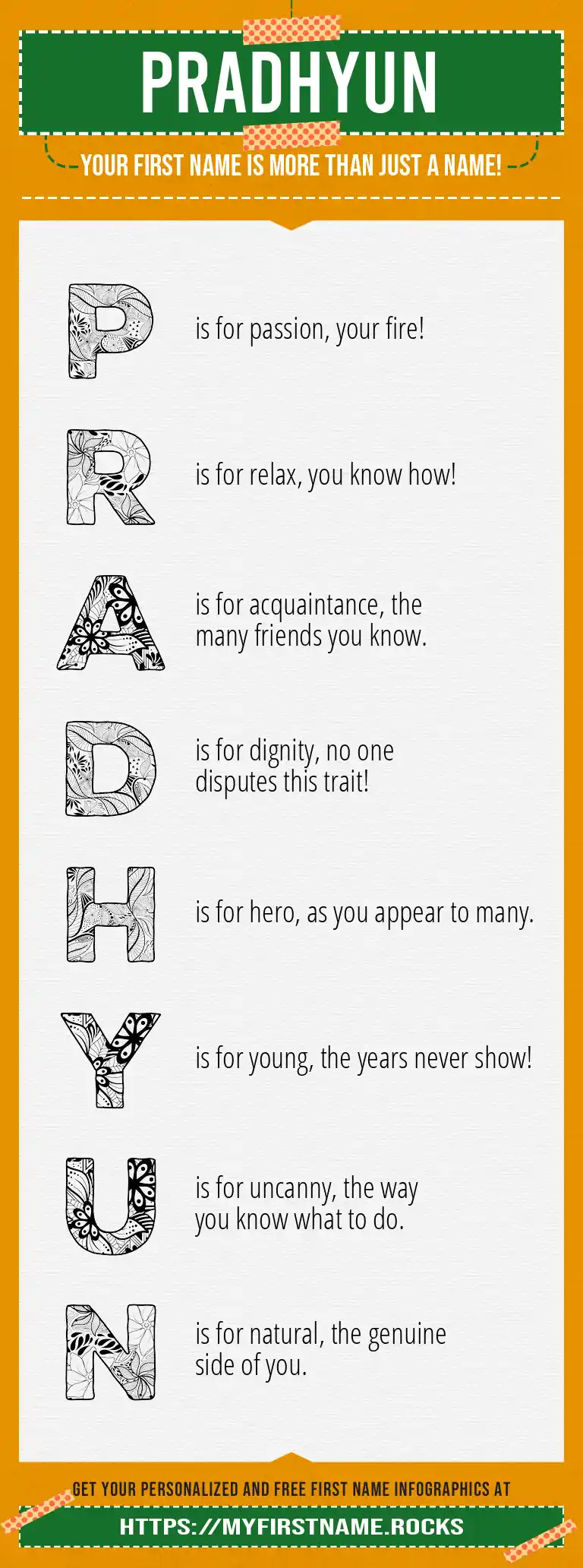 PRADHYUN

YOUR FIRST NAME IS MORE THAN JUST A NAME!

P is for passion, your fire!

R is for relax, you know how!

A is for acquaintance, the many friends you know.

D is for dignity, no one disputes this trait!

H is for hero, as you appear to many.

Y is for young, the years never show!

U is for uncanny, the way you know what to do.

N is for natural, the genuine side of you.

GET YOUR PERSONALIZED AND FREE FIRST NAME INFOGRAPHICS AT

HTTPS://MYFIRSTNAME.ROCKS