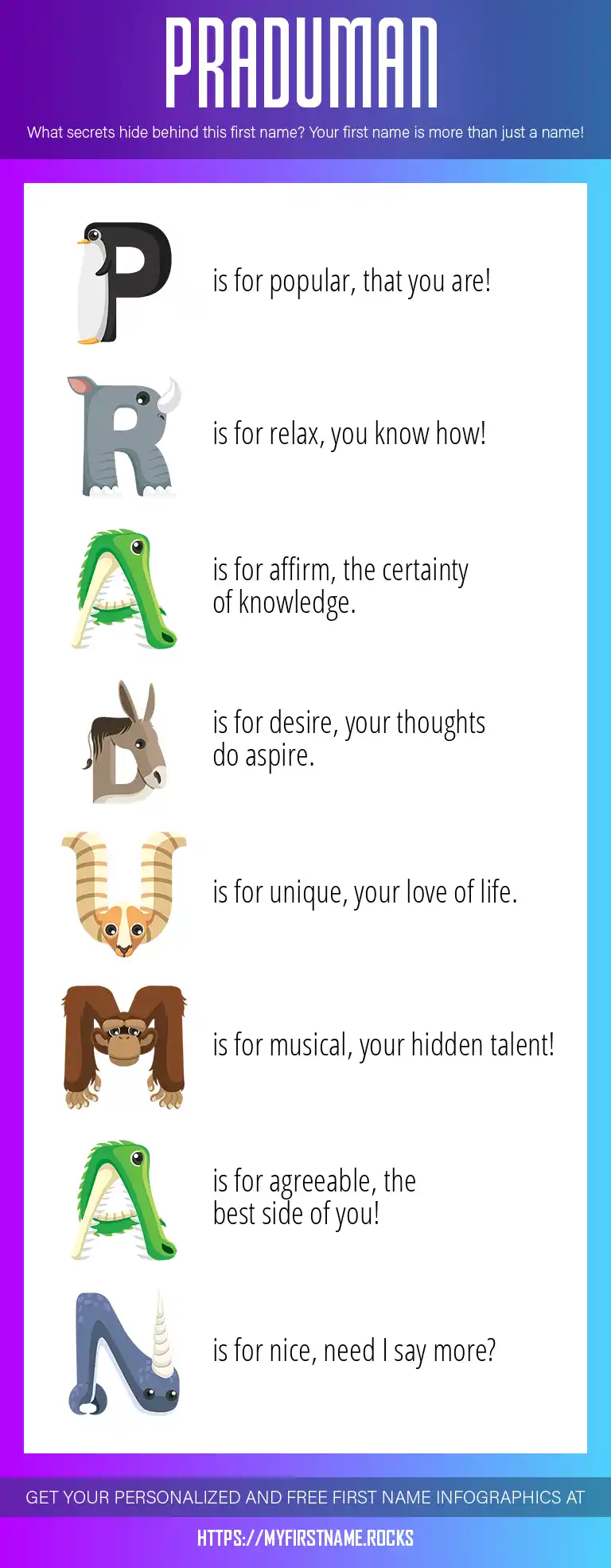 PRADUMAN

What secrets hide behind this first name? Your first name is more than just a name!

P is for popular, that you are!

R is for relax, you know how!

A is for affirm, the certainty of knowledge.

D is for desire, your thoughts do aspire.

U is for unique, your love of life.

M is for musical, your hidden talent!

A is for agreeable, the best side of you!

N is for nice, need I say more?

GET YOUR PERSONALIZED AND FREE FIRST NAME INFOGRAPHICS AT

HTTPS://MYFIRSTNAME.ROCKS