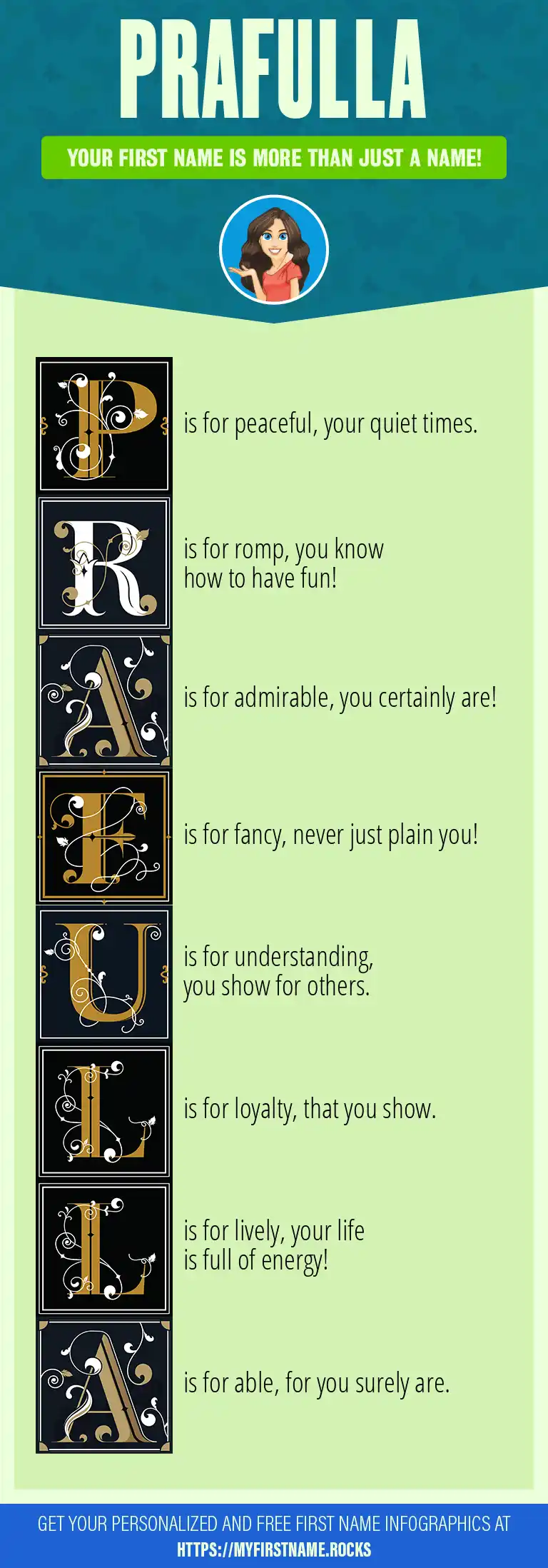 PRAFULLA

YOUR FIRST NAME IS MORE THAN JUST A NAME!

P is for peaceful, your quiet times.

R is for romp, you know how to have fun!

A is for admirable, you certainly are!

F is for fancy, never just plain you!

U is for understanding, you show for others.

L is for loyalty, that you show.

L is for lively, your life is full of energy!

A is for able, for you surely are.

GET YOUR PERSONALIZED AND FREE FIRST NAME INFOGRAPHICS AT HTTPS://MYFIRSTNAME.ROCKS