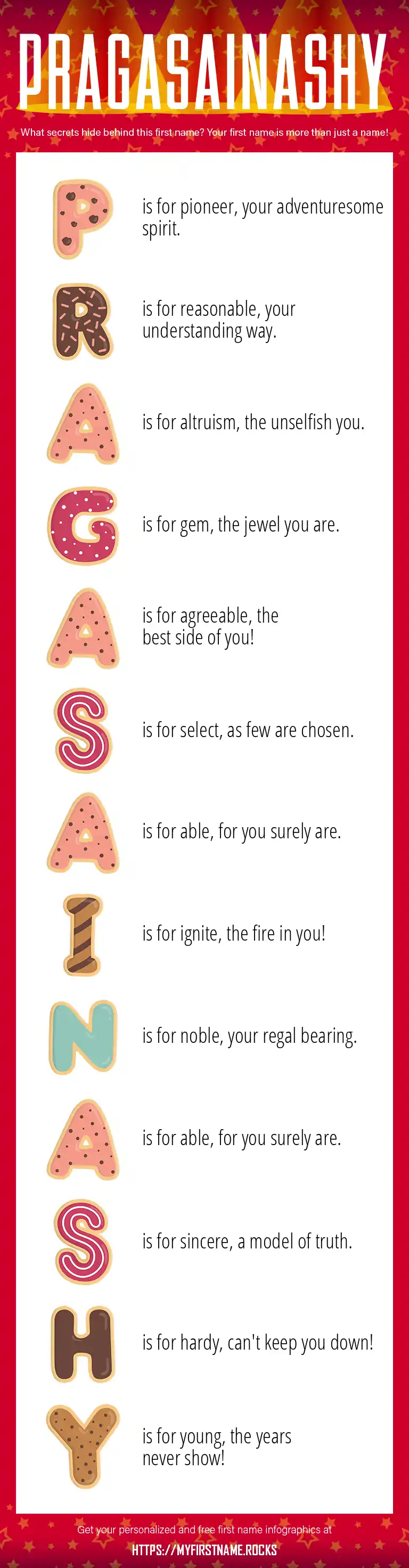 PRAGASAINASHY

What secrets hide behind this first name? Your first name is more than just a name!

P is for pioneer, your adventuresome spirit.

R is for reasonable, your understanding way.

A is for altruism, the unselfish you.

G is for gem, the jewel you are.

A is for agreeable, the best side of you!

S is for select, as few are chosen.

A is for able, for you surely are.

I is for ignite, the fire in you!

N is for noble, your regal bearing.

A is for able, for you surely are.

S is for sincere, a model of truth.

H is for hardy, can't keep you down!

Y is for young, the years never show!

Get your personalized and free first name infographics at

HTTPS://MYFIRSTNAME.ROCKS