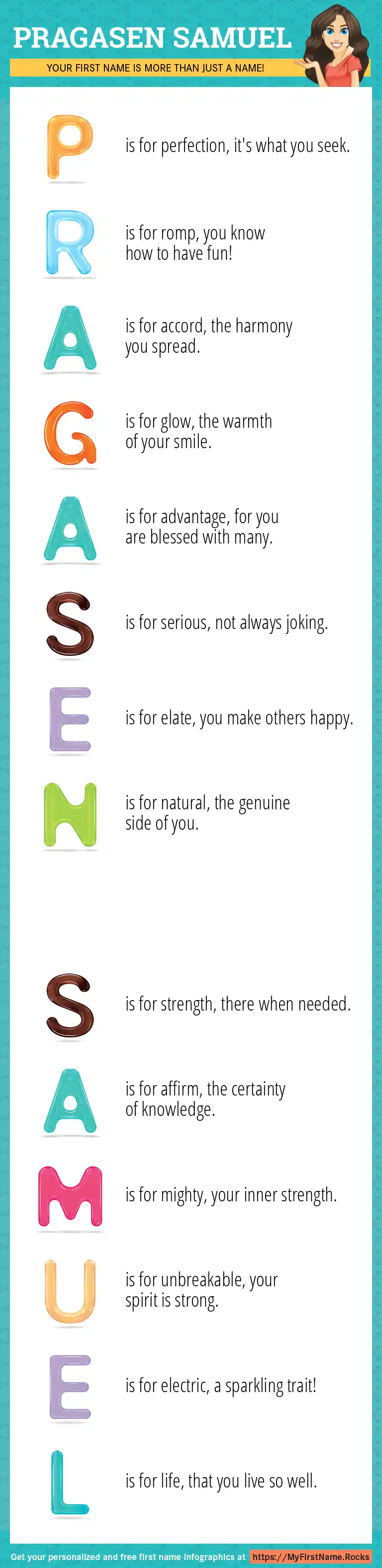 PRAGASEN SAMUEL

YOUR FIRST NAME IS MORE THAN JUST A NAME!

P is for perfection, it's what you seek.

R is for romp, you know how to have fun!

A is for accord, the harmony you spread.

G is for glow, the warmth of your smile.

A is for advantage, for you are blessed with many.

S is for serious, not always joking.

E is for elate, you make others happy.

N is for natural, the genuine side of you.

S is for strength, there when needed.

A is for affirm, the certainty of knowledge.

M is for mighty, your inner strength.

U is for unbreakable, your spirit is strong.

E is for electric, a sparkling trait!

L is for life, that you live so well.

Get your personalized and free first name infographics at https://MyFirstName.Rocks