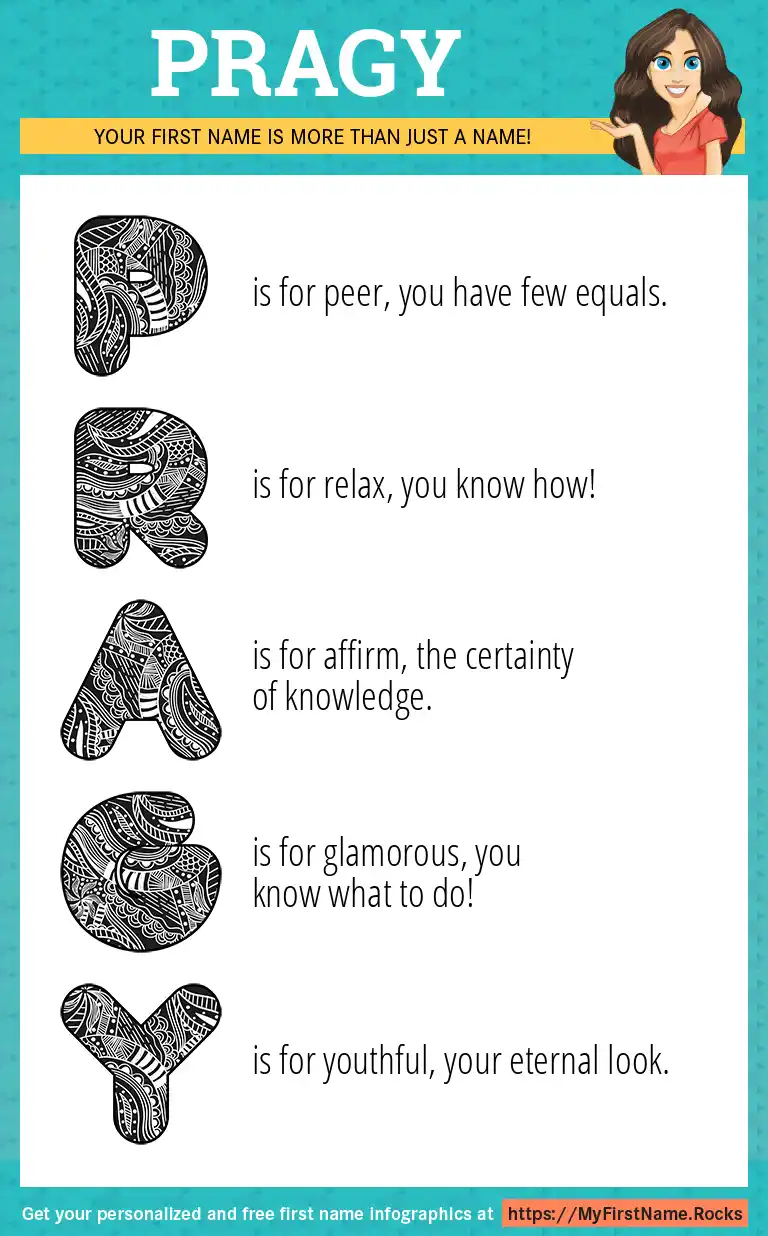 PRAGY

YOUR FIRST NAME IS MORE THAN JUST A NAME!

P is for peer, you have few equals.

R is for relax, you know how!

A is for affirm, the certainty of knowledge.

G is for glamorous, you know what to do!

Y is for youthful, your eternal look.

Get your personalized and free first name infographics at https://MyFirstName.Rocks