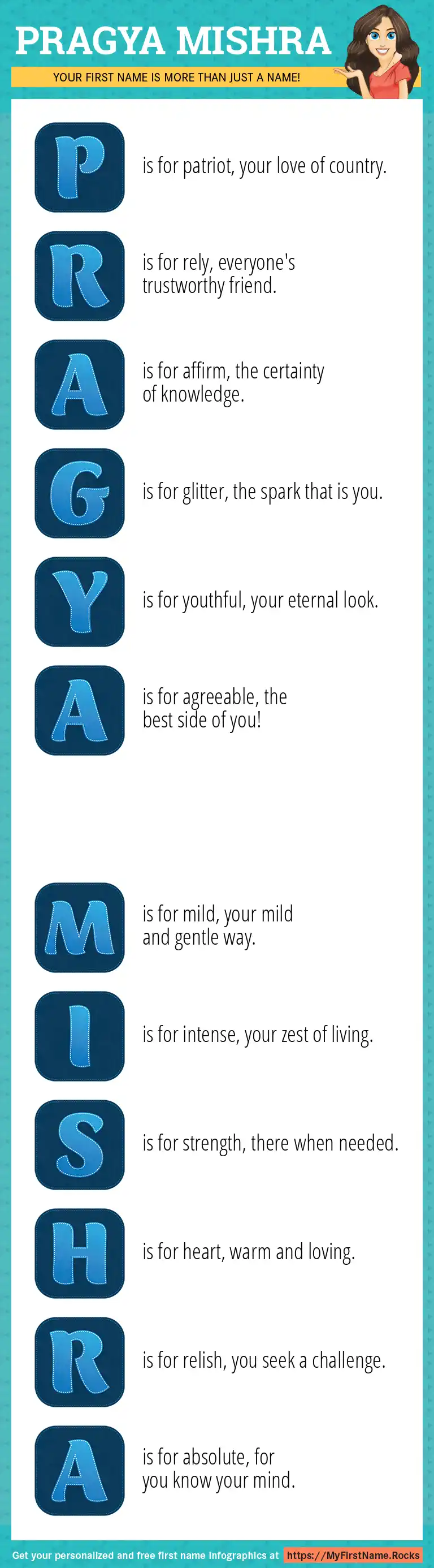 PRAGYA MISHRA

YOUR FIRST NAME IS MORE THAN JUST A NAME!

P is for patriot, your love of country.

R is for rely, everyone's trustworthy friend.

A is for affirm, the certainty of knowledge.

G is for glitter, the spark that is you.

Y is for youthful, your eternal look.

A is for agreeable, the best side of you!

M is for mild, your mild and gentle way.

I is for intense, your zest of living.

S is for strength, there when needed.

H is for heart, warm and loving.

R is for relish, you seek a challenge.

A is for absolute, for you know your mind.

Get your personalized and free first name infographics at https://MyFirstName.Rocks