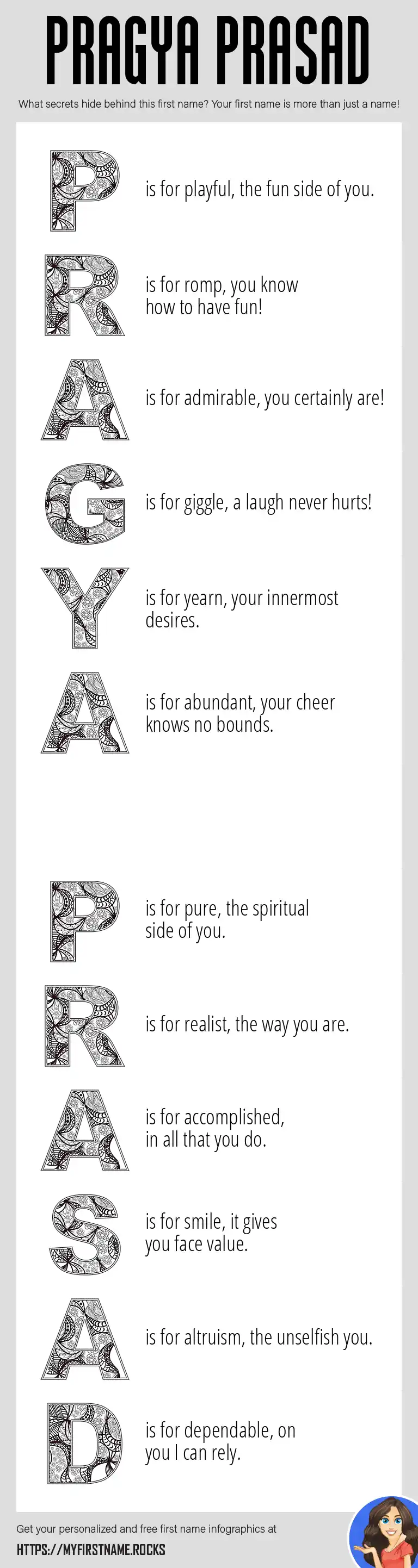 PRAGYA PRASAD

What secrets hide behind this first name? Your first name is more than just a name!

P is for playful, the fun side of you.

R is for romp, you know how to have fun!

A is for admirable, you certainly are!

G is for giggle, a laugh never hurts!

Y is for yearn, your innermost desires.

A is for abundant, your cheer knows no bounds.

P is for pure, the spiritual side of you.

R is for realist, the way you are.

A is for accomplished, in all that you do.

S is for smile, it gives you face value.

A is for altruism, the unselfish you.

D is for dependable, on you I can rely.

Get your personalized and free first name infographics at

HTTPS://MYFIRSTNAME.ROCKS