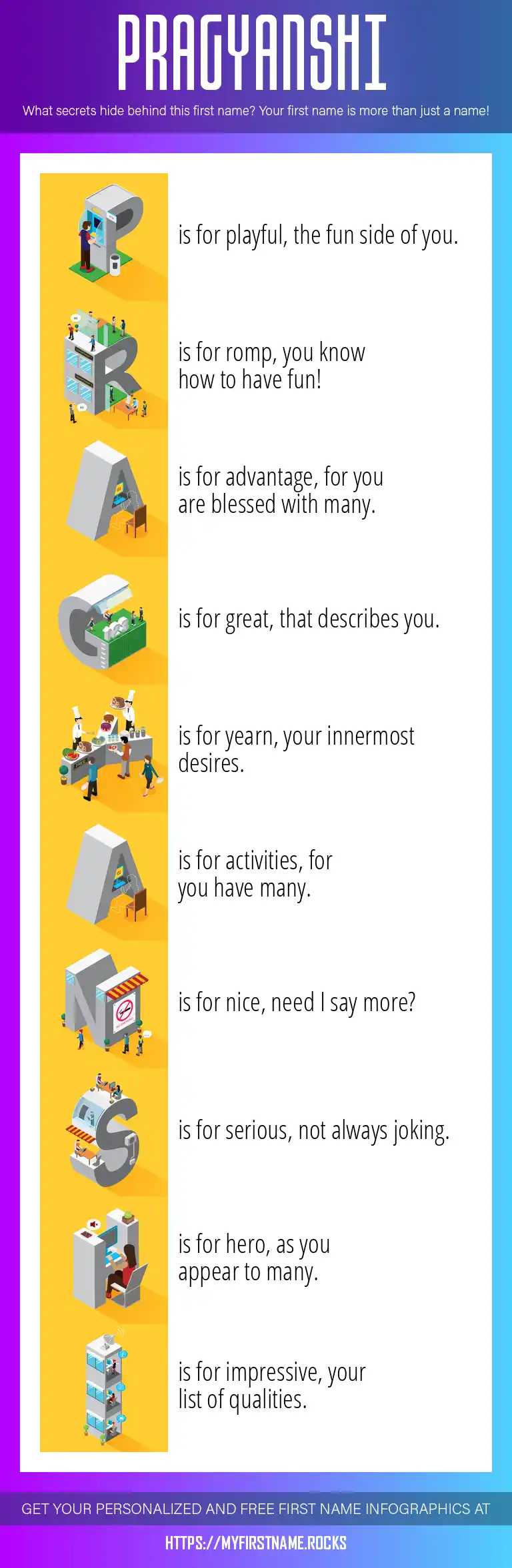 PRAGYANSHI

What secrets hide behind this first name? Your first name is more than just a name!

P is for playful, the fun side of you.

R is for romp, you know how to have fun!

A is for advantage, for you are blessed with many.

G is for great, that describes you.

Y is for yearn, your innermost desires.

A is for activities, for you have many.

N is for nice, need I say more?

S is for serious, not always joking.

H is for hero, as you appear to many.

I is for impressive, your list of qualities.

GET YOUR PERSONALIZED AND FREE FIRST NAME INFOGRAPHICS AT

HTTPS://MYFIRSTNAME.ROCKS