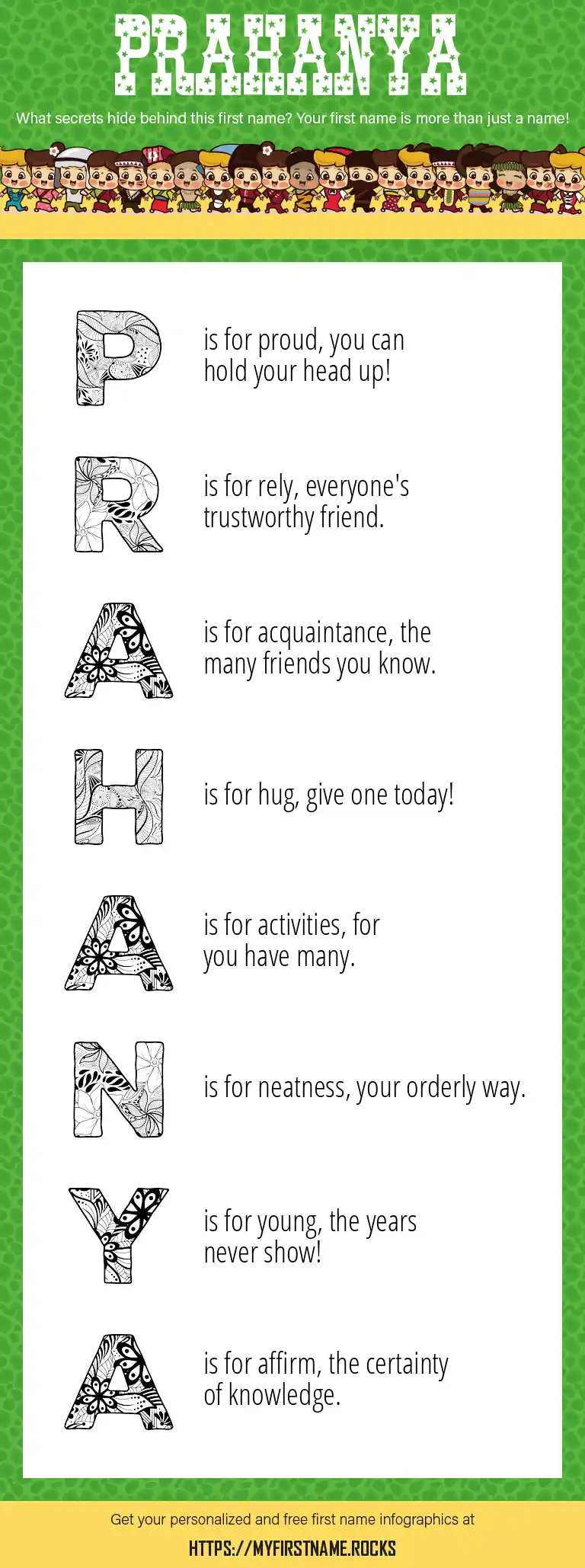 PRAHANYA

What secrets hide behind this first name? Your first name is more than just a name!

P is for proud, you can hold your head up!

R is for rely, everyone's trustworthy friend.

A is for acquaintance, the many friends you know.

H is for hug, give one today!

A is for activities, for you have many.

N is for neatness, your orderly way.

Y is for young, the years never show!

A is for affirm, the certainty of knowledge.

Get your personalized and free first name infographics at

HTTPS://MYFIRSTNAME.ROCKS