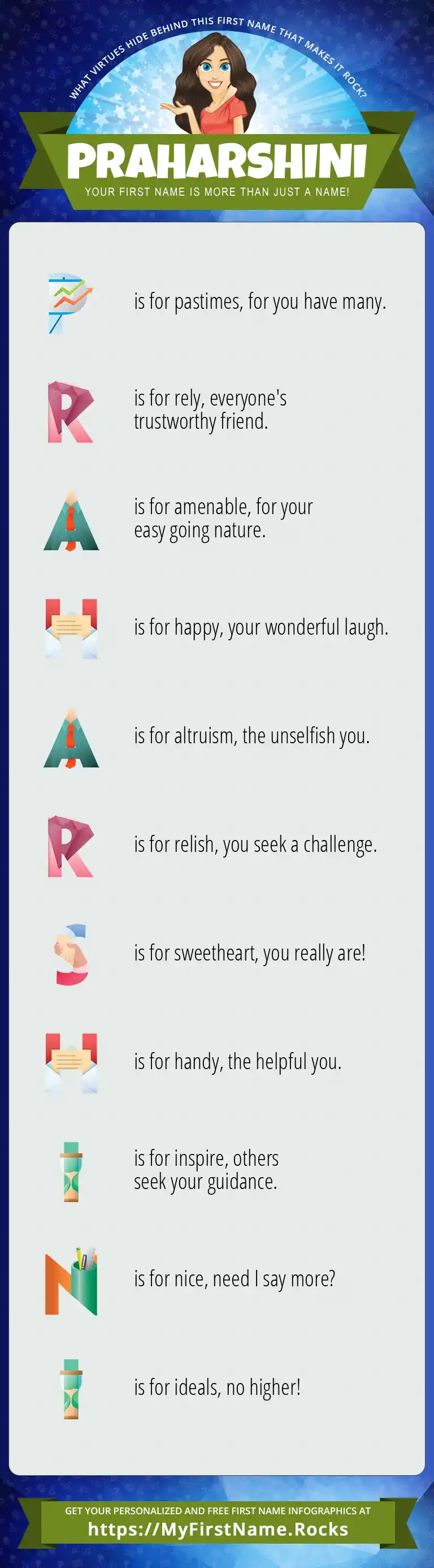 WHAT VIRTUES HIDE BEHIND THIS FIRST NAME THAT MAKES IT ROCK?

PRAHARSHINI

YOUR FIRST NAME IS MORE THAN JUST A NAME!

P is for pastimes, for you have many.

R is for rely, everyone's trustworthy friend.

A is for amenable, for your easy going nature.

H is for happy, your wonderful laugh.

A is for altruism, the unselfish you.

R is for relish, you seek a challenge.

S is for sweetheart, you really are!

H is for handy, the helpful you.

I is for inspire, others seek your guidance.

N is for nice, need I say more?

I is for ideals, no higher!

GET YOUR PERSONALIZED AND FREE FIRST NAME INFOGRAPHICS AT

https://MyFirstName.Rocks