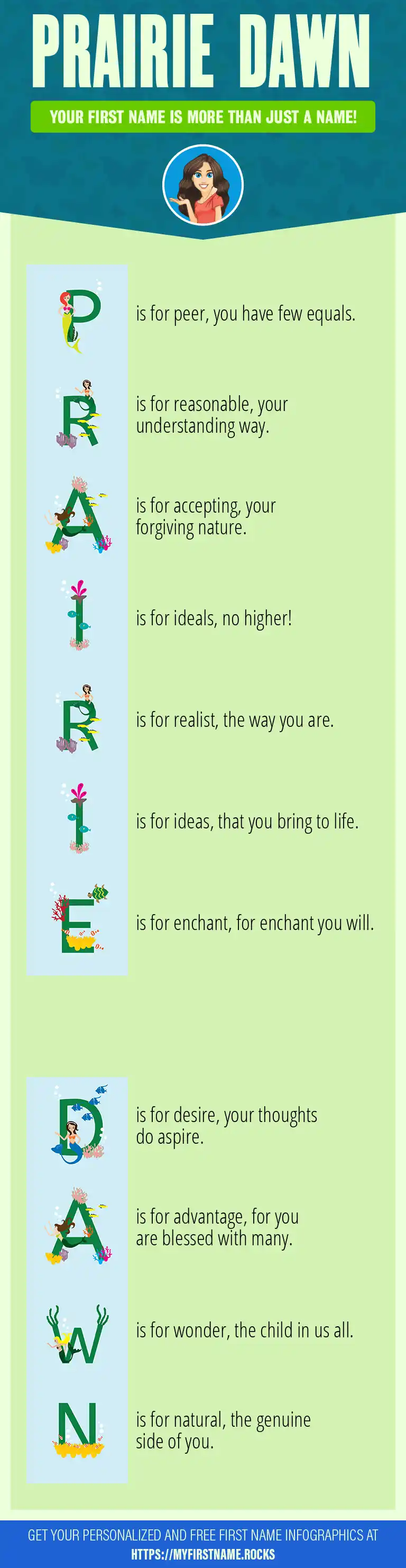 PRAIRIE DAWN

YOUR FIRST NAME IS MORE THAN JUST A NAME!

P is for peer, you have few equals.

R is for reasonable, your understanding way.

A is for accepting, your forgiving nature.

I is for ideals, no higher!

R is for realist, the way you are.

I is for ideas, that you bring to life.

E is for enchant, for enchant you will.

D is for desire, your thoughts do aspire.

A is for advantage, for you are blessed with many.

W is for wonder, the child in us all.

N is for natural, the genuine side of you.

GET YOUR PERSONALIZED AND FREE FIRST NAME INFOGRAPHICS AT HTTPS://MYFIRSTNAME.ROCKS