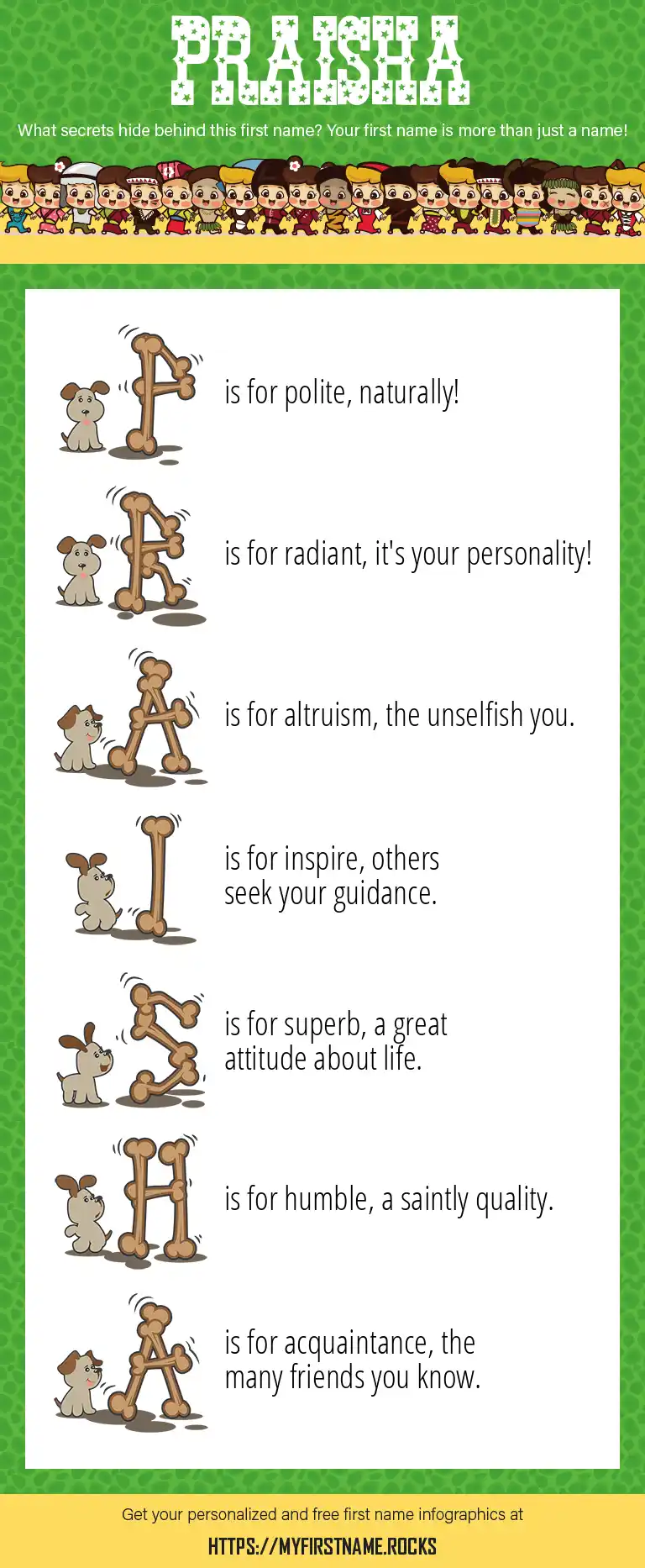 PRAISHA

What secrets hide behind this first name? Your first name is more than just a name!

P is for polite, naturally!

R is for radiant, it's your personality!

A is for altruism, the unselfish you.

I is for inspire, others seek your guidance.

S is for superb, a great attitude about life.

H is for humble, a saintly quality.

A is for acquaintance, the many friends you know.

Get your personalized and free first name infographics at

HTTPS://MYFIRSTNAME.ROCKS