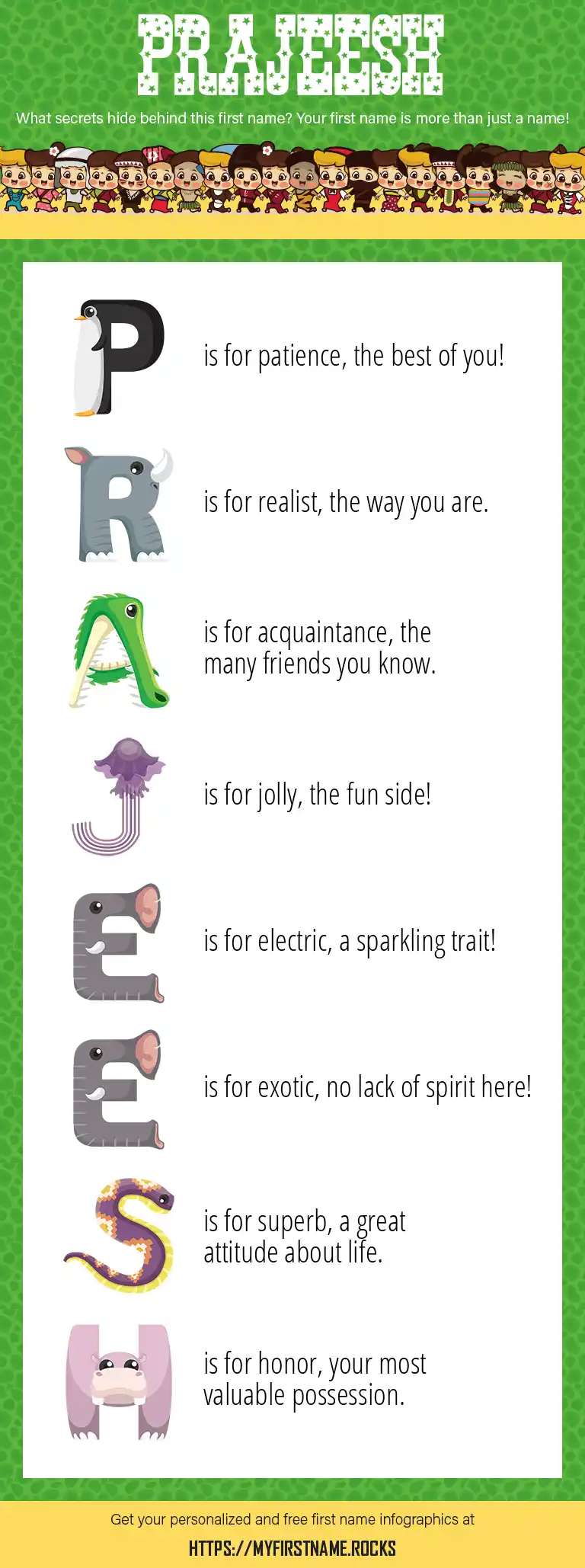 PRAJEESH

What secrets hide behind this first name? Your first name is more than just a name!

P is for patience, the best of you!

R is for realist, the way you are.

A is for acquaintance, the many friends you know.

J is for jolly, the fun side!

E is for electric, a sparkling trait!

E is for exotic, no lack of spirit here!

S is for superb, a great attitude about life.

H is for honor, your most valuable possession.

Get your personalized and free first name infographics at

HTTPS://MYFIRSTNAME.ROCKS